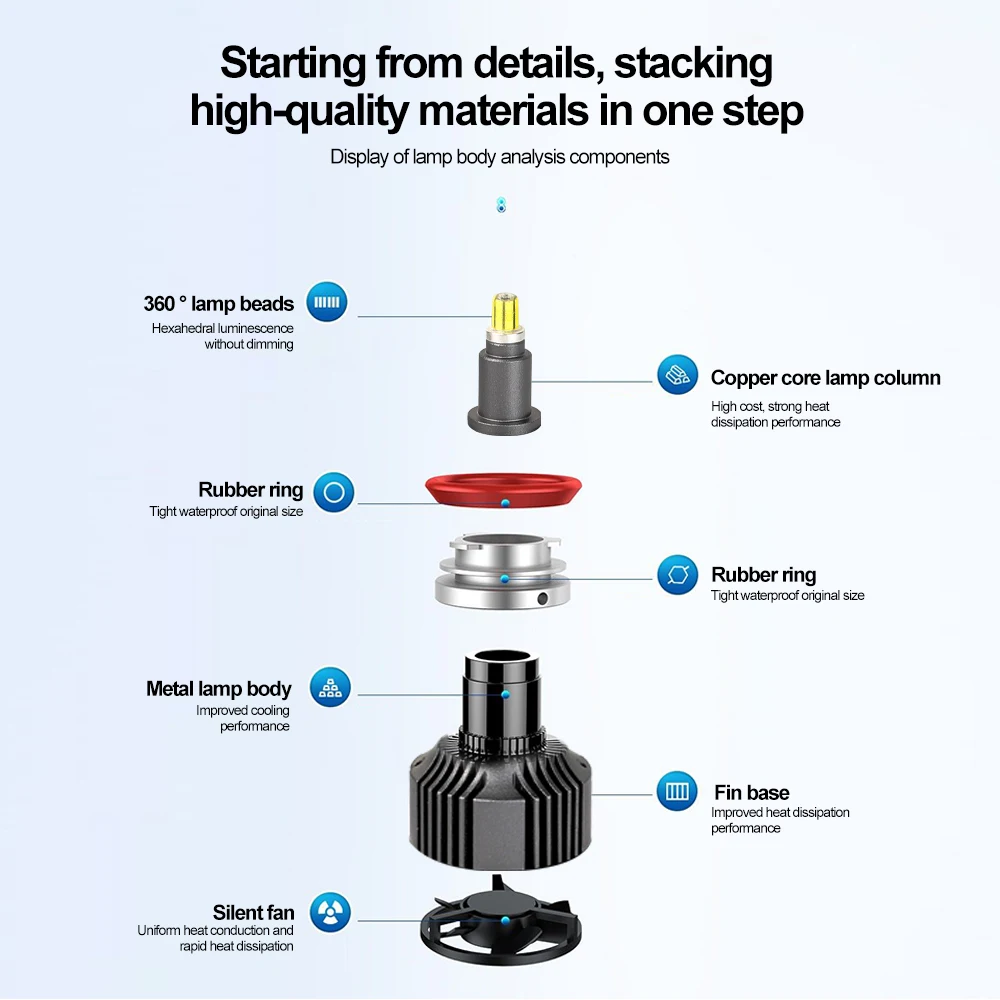 Starting from details, stacking high-quality materials in one step

Display of lamp body analysis components

360 ° lamp beads
Hexahedral luminescence without dimming

Copper core lamp column
High cost, strong heat dissipation performance

Rubber ring
Tight waterproof original size

Rubber ring
Tight waterproof original size

Metal lamp body
Improved cooling performance

Fin base
Improved heat dissipation performance

Silent fan
Uniform heat conduction and rapid heat dissipation