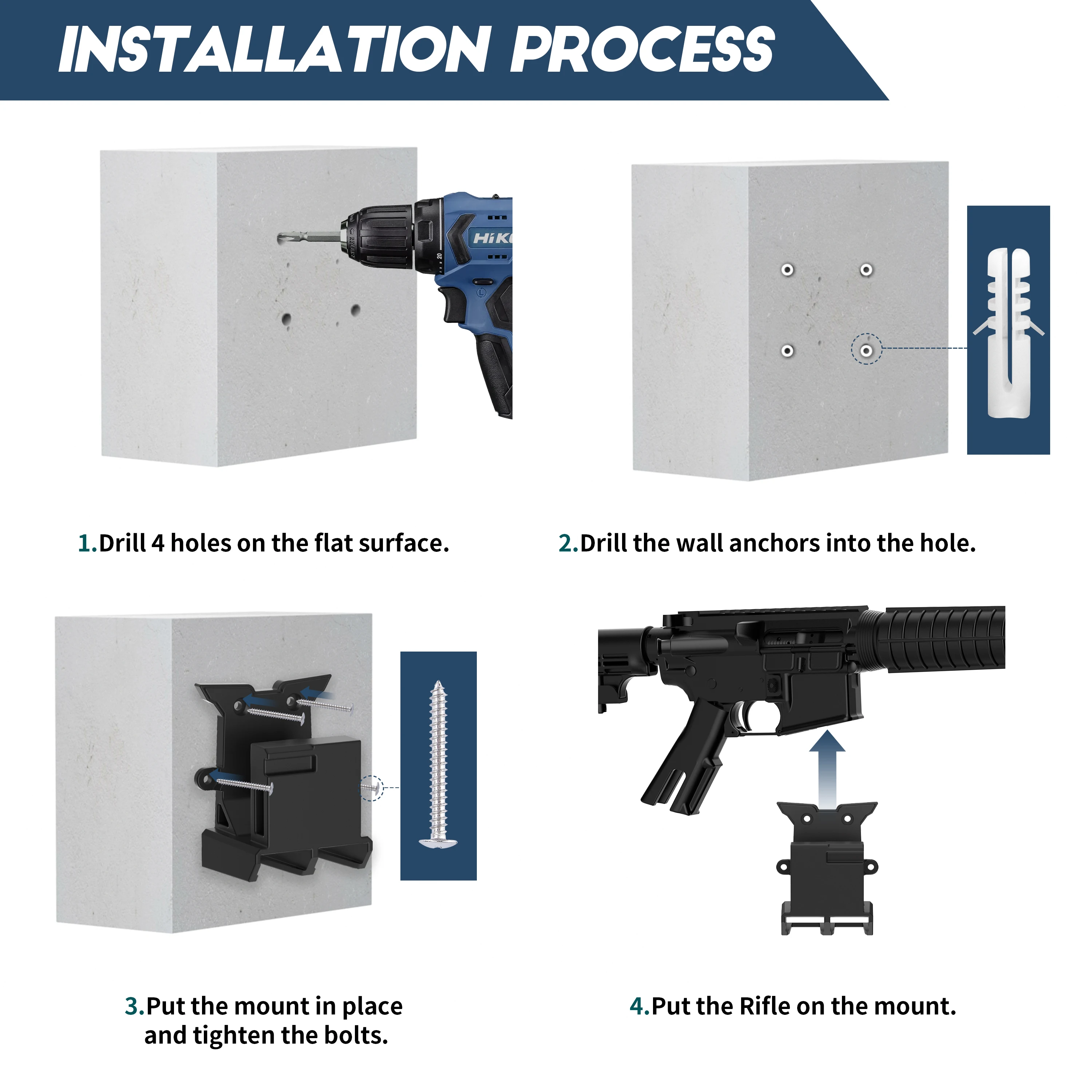 INSTALLATION PROCESS

HiK

20

1.Drill 4 holes on the flat surface.

2.Drill the wall anchors into the hole.

3.Put the mount in place and tighten the bolts.

4.Put the Rifle on the mount.