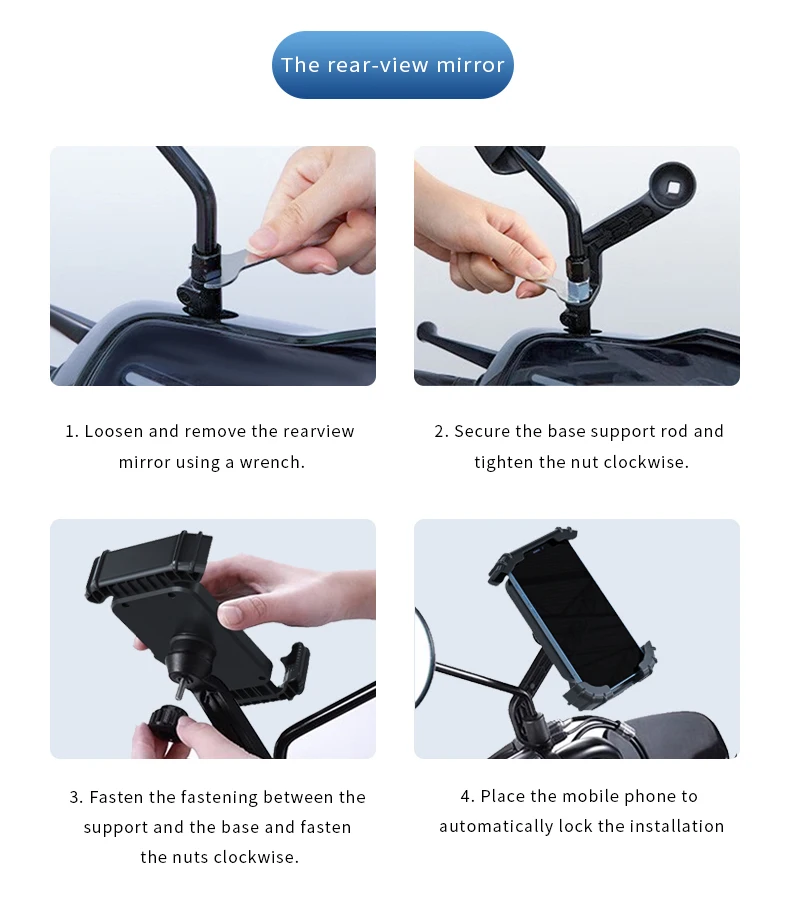 The rear-view mirror

1. Loosen and remove the rearview mirror using a wrench.

2. Secure the base support rod and tighten the nut clockwise.

3. Fasten the fastening between the support and the base and fasten the nuts clockwise.

4. Place the mobile phone to automatically lock the installation