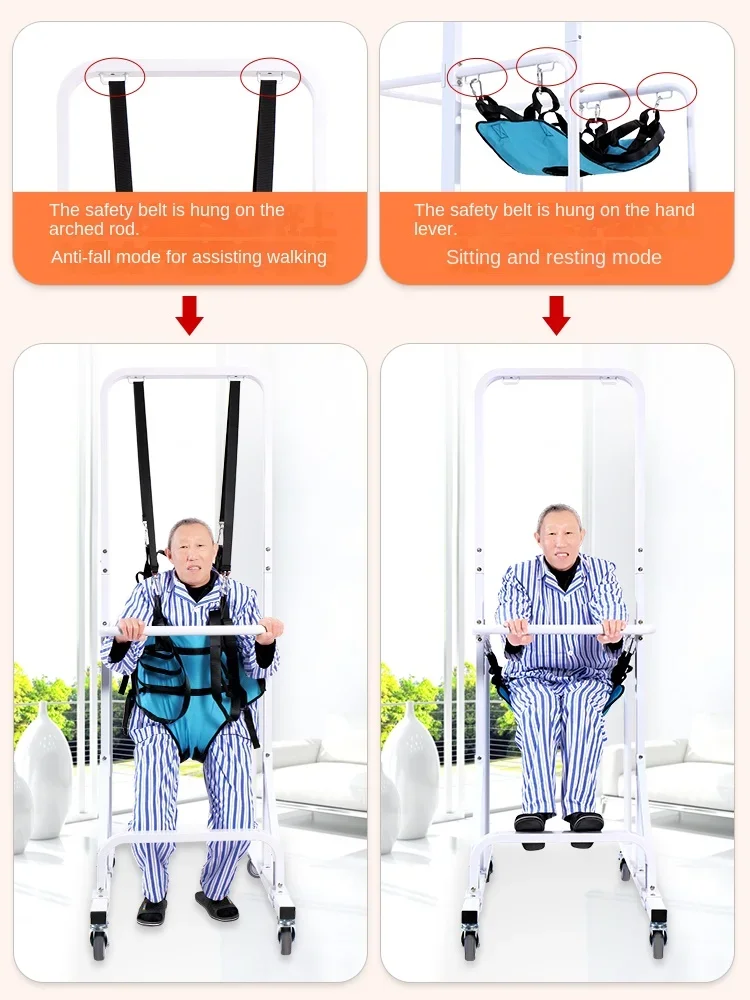 The safety belt is hung on the arched rod.

Anti-fall mode for assisting walking

The safety belt is hung on the hand lever.

Sitting and resting mode