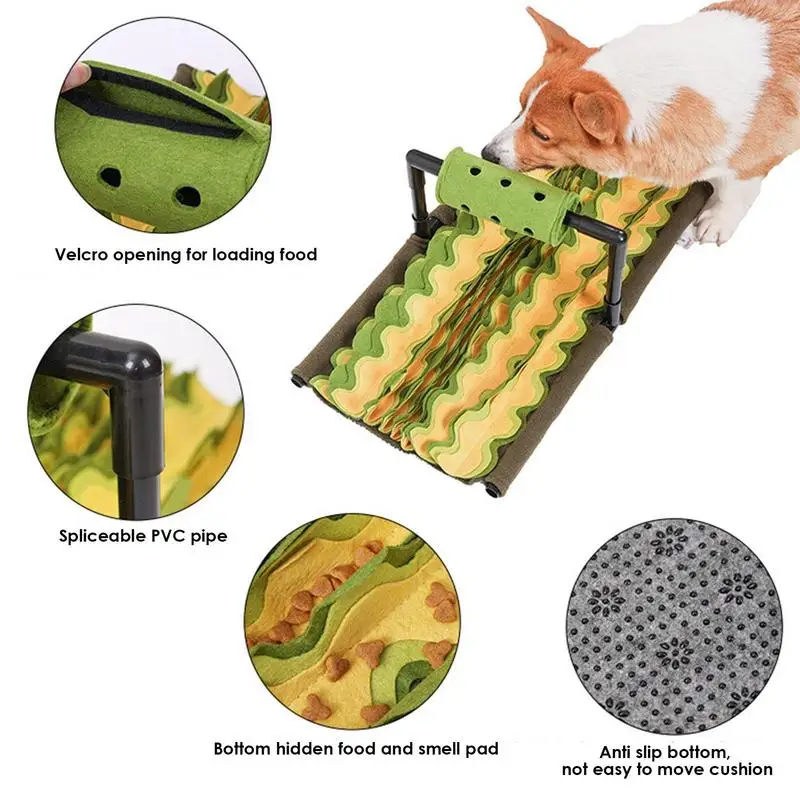 Velcro opening for loading food

Spliceable PVC pipe

Bottom hidden food and smell pad

Anti slip bottom,
not easy to move cushion