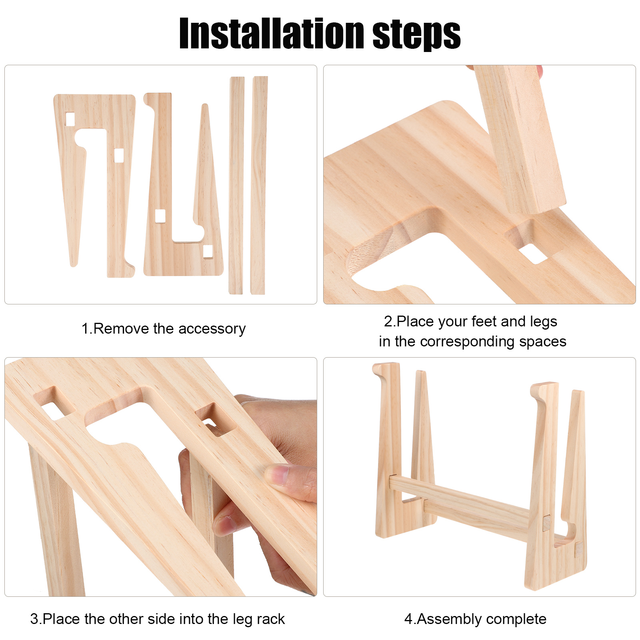 Installation steps

1.Remove the accessory

2.Place your feet and legs in the corresponding spaces

3.Place the other side into the leg rack

4.Assembly complete