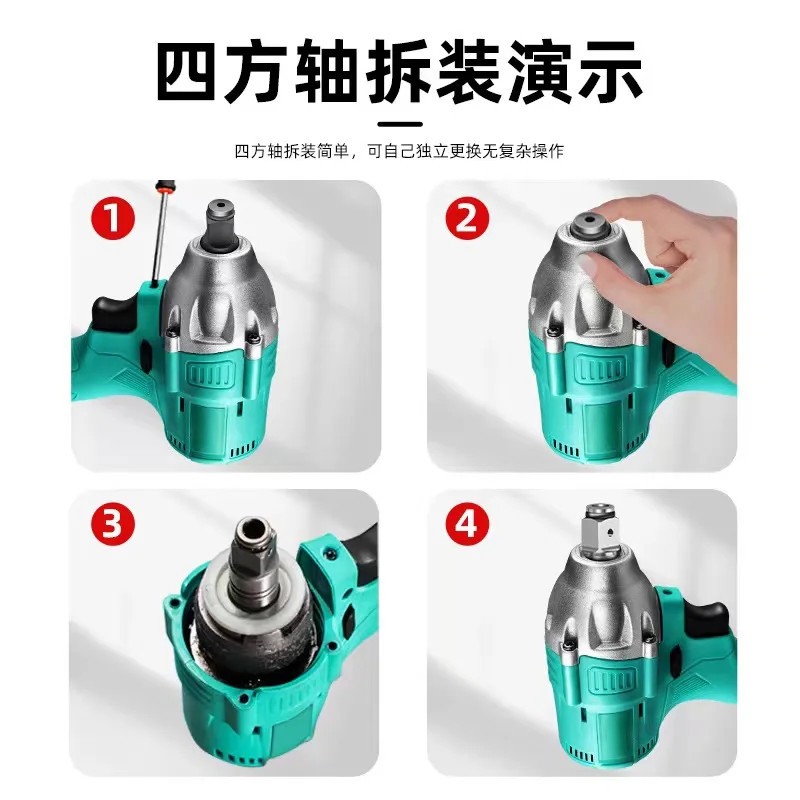 四方轴拆装演示

四方轴拆装简单，可自己独立更换无复杂操作

1

2

3

4