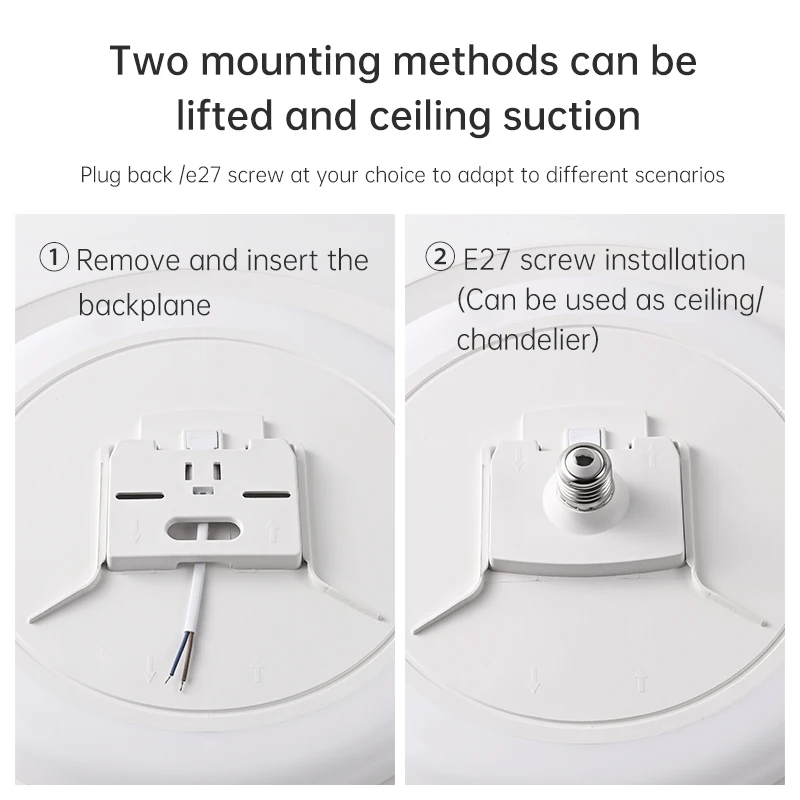 Two mounting methods can be lifted and ceiling suction

Plug back /e27 screw at your choice to adapt to different scenarios

① Remove and insert the backplane

② E27 screw installation (Can be used as ceiling/ chandelier)