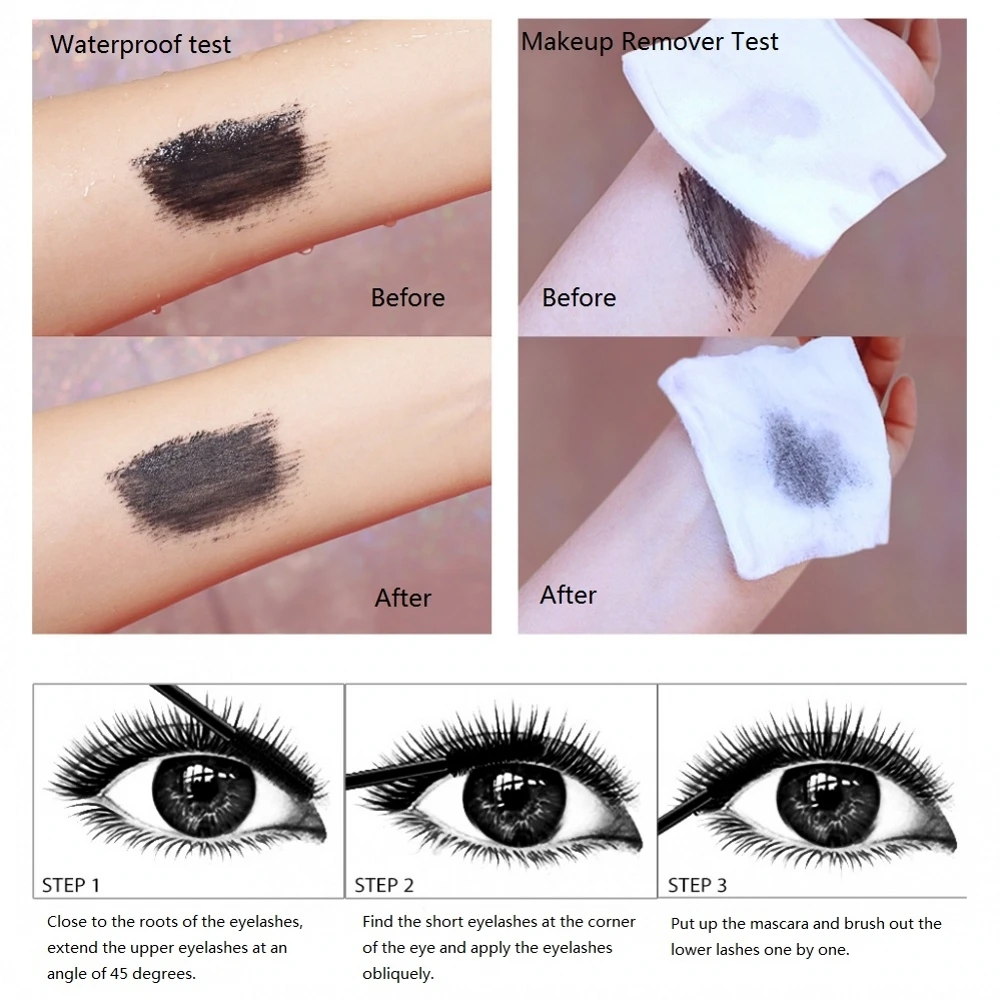 Waterproof test

Before

After

Makeup Remover Test

Before

After

STEP 1

Close to the roots of the eyelashes, extend the upper eyelashes at an angle of 45 degrees.

STEP 2

Find the short eyelashes at the corner of the eye and apply the eyelashes obliquely.

STEP 3

Put up the mascara and brush out the lower lashes one by one.