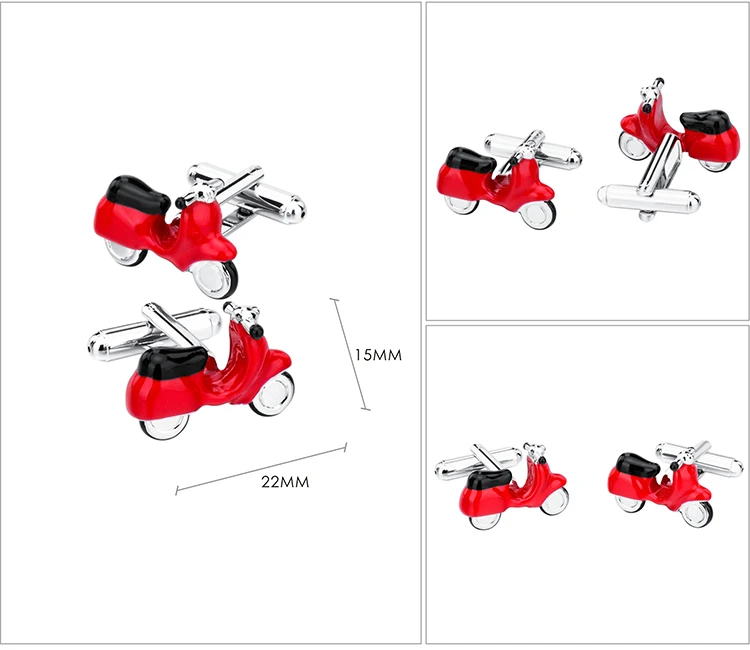 15MM

22MM