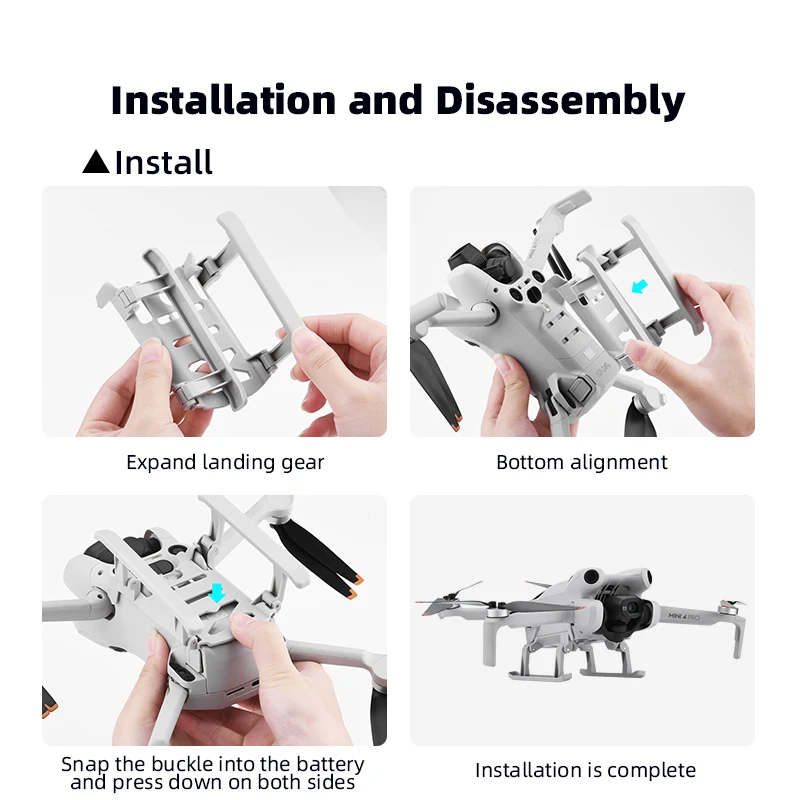 Installation and Disassembly

▲Install

Expand landing gear

Bottom alignment

Snap the buckle into the battery and press down on both sides

MINI 4 PRO

Installation is complete