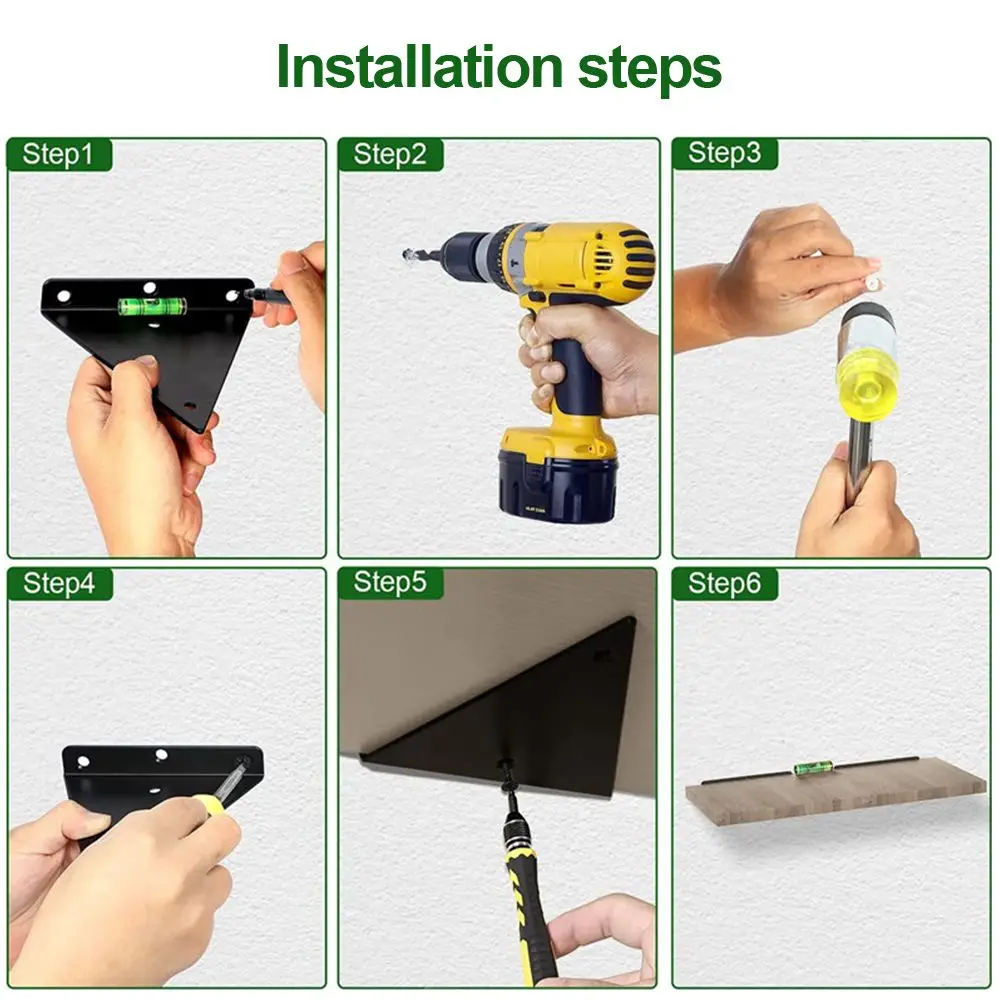 Installation steps

Step1

Step2

Step3

Step4

Step5

Step6