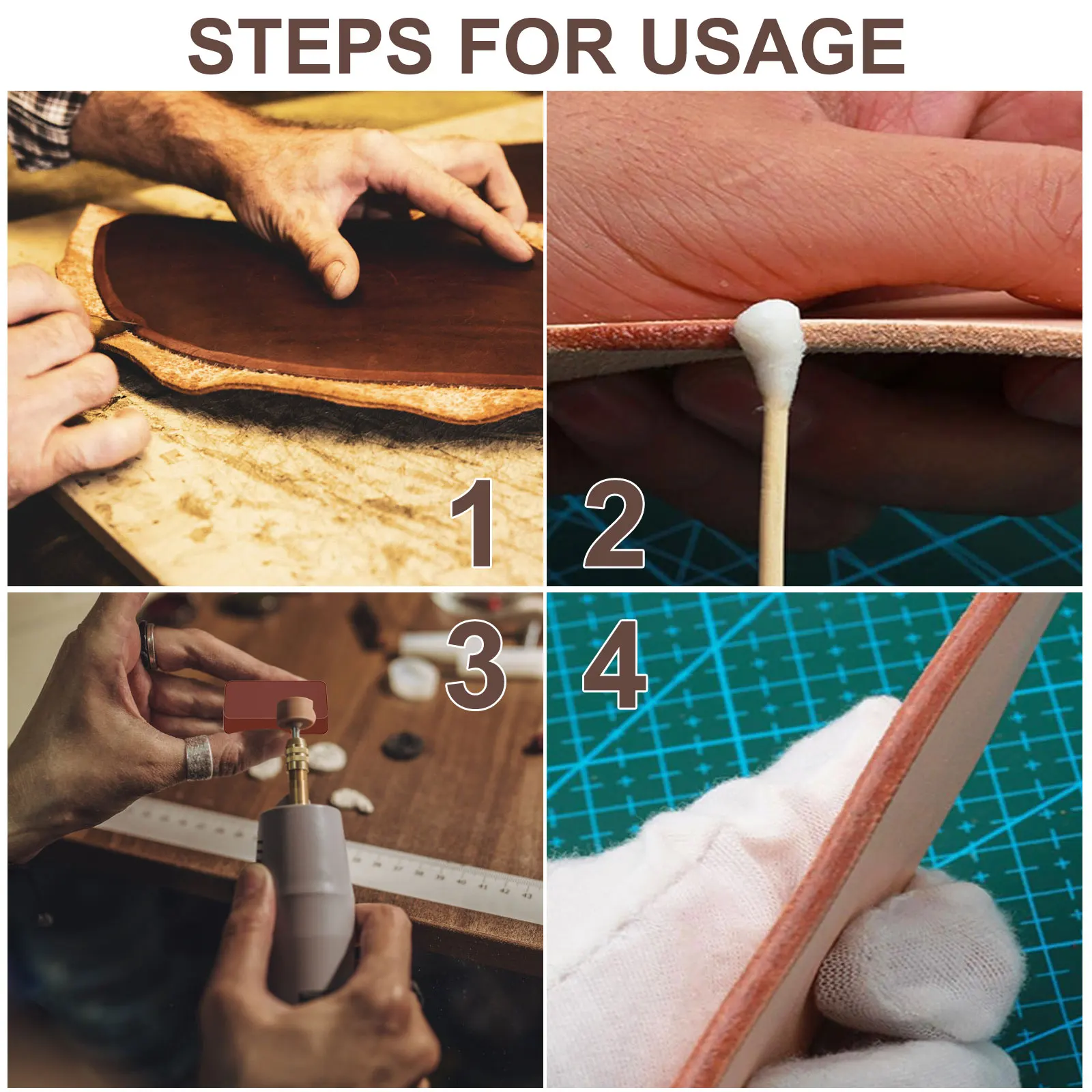 STEPS FOR USAGE

1

2

3

4