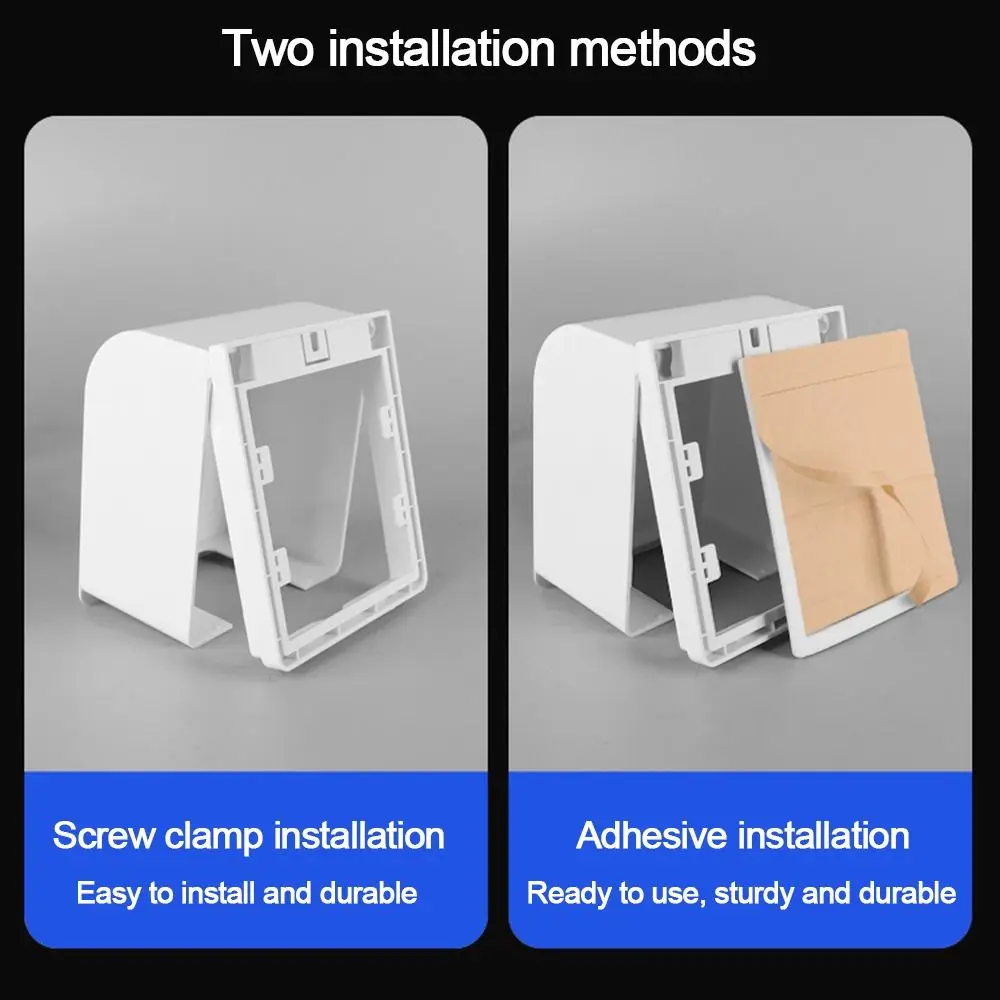 Two installation methods

Screw clamp installation
Easy to install and durable

Adhesive installation
Ready to use, sturdy and durable