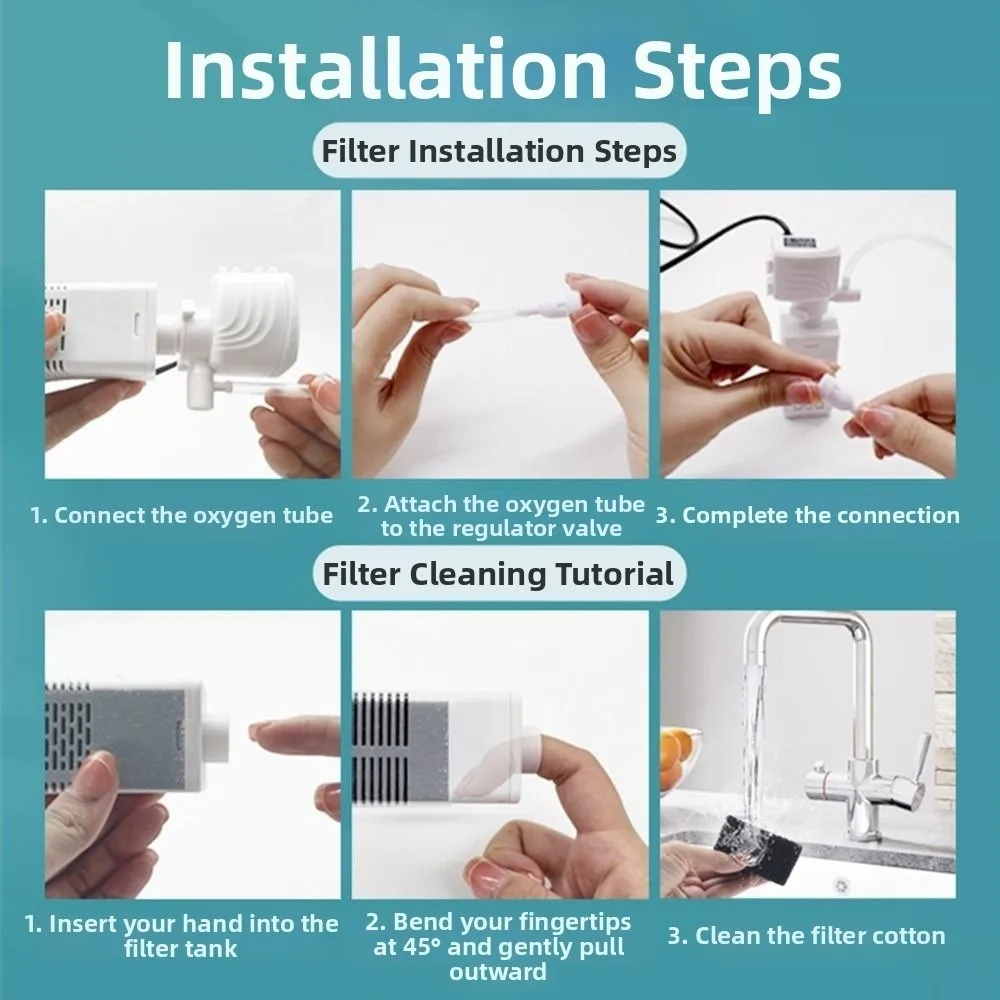 Installation Steps

Filter Installation Steps

1. Connect the oxygen tube

2. Attach the oxygen tube to the regulator valve

3. Complete the connection

Filter Cleaning Tutorial

1. Insert your hand into the filter tank

2. Bend your fingertips at 45° and gently pull outward

3. Clean the filter cotton