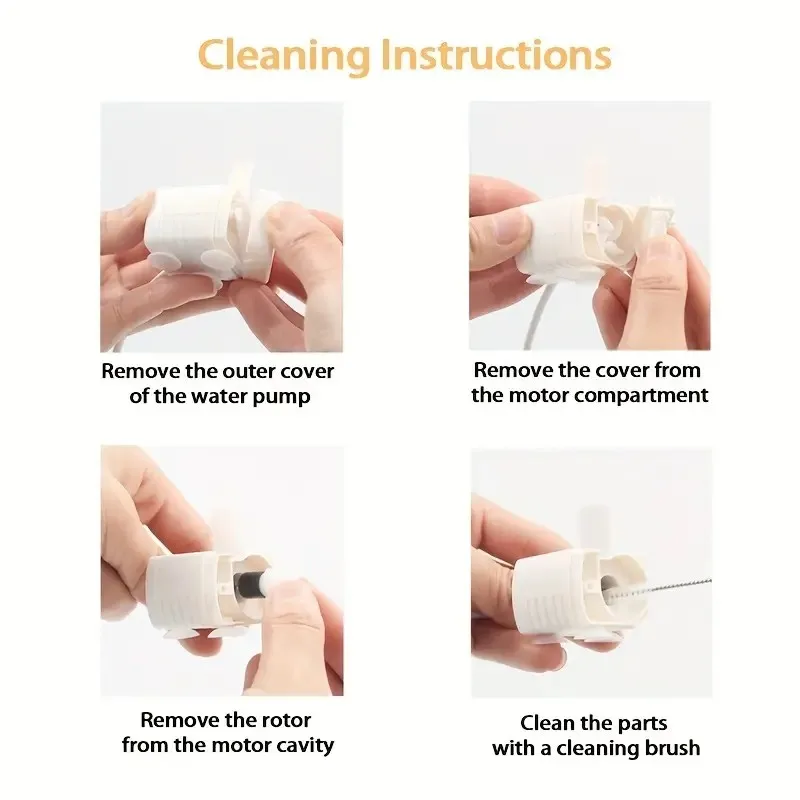 Cleaning Instructions

Remove the outer cover of the water pump

Remove the cover from the motor compartment

Remove the rotor from the motor cavity

Clean the parts with a cleaning brush