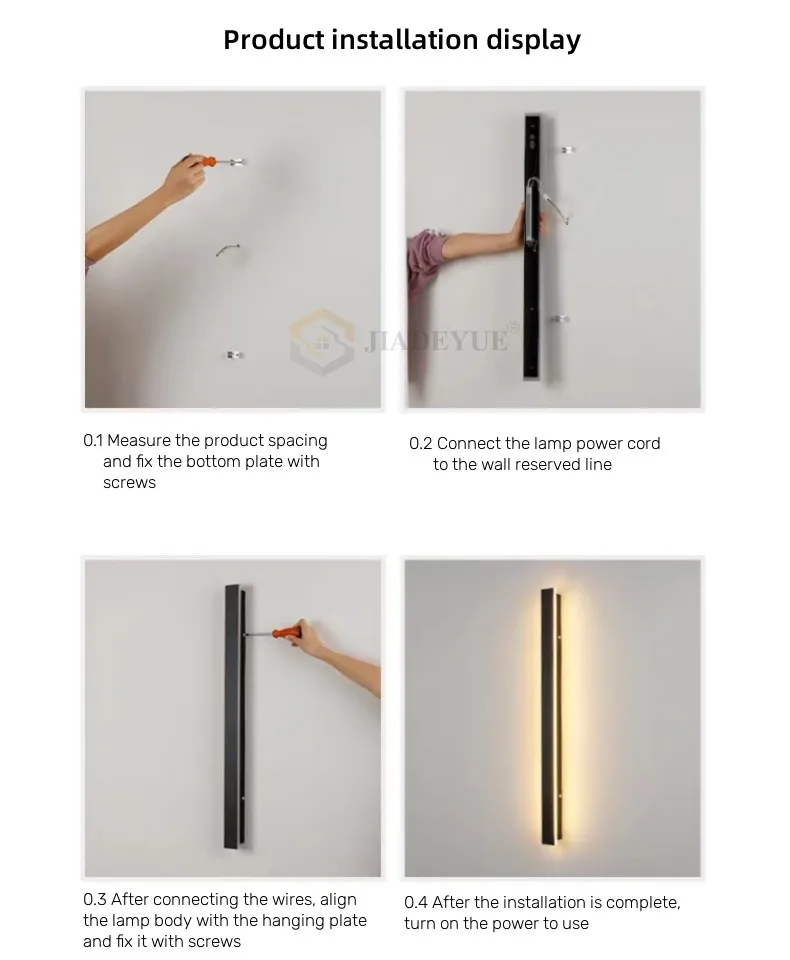 Product installation display

JIADEYUE®

0.1 Measure the product spacing and fix the bottom plate with screws

0.2 Connect the lamp power cord to the wall reserved line

0.3 After connecting the wires, align the lamp body with the hanging plate and fix it with screws

0.4 After the installation is complete, turn on the power to use