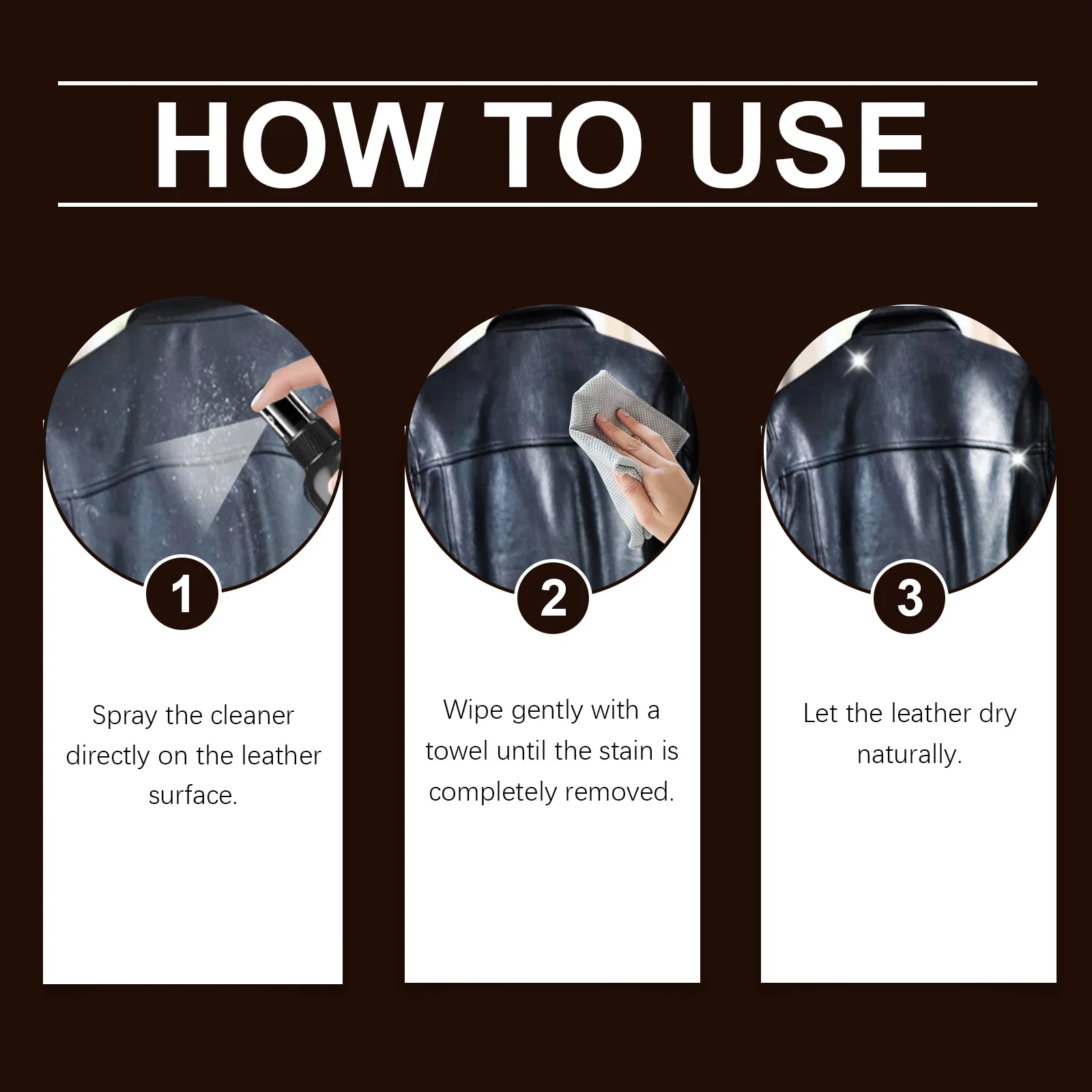 HOW TO USE

1

Spray the cleaner directly on the leather surface.

2

Wipe gently with a towel until the stain is completely removed.

3

Let the leather dry naturally.