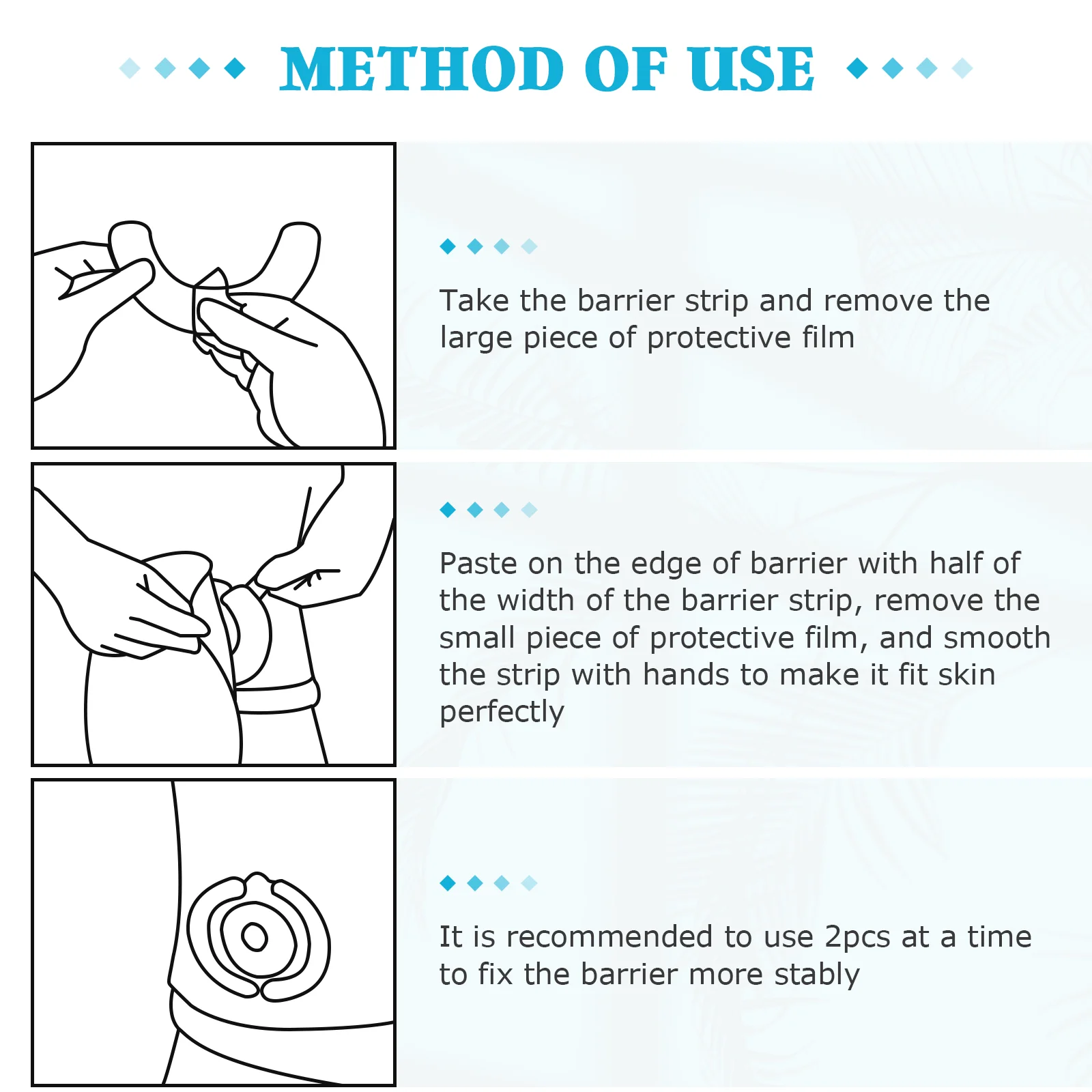 METHOD OF USE

Take the barrier strip and remove the large piece of protective film

Paste on the edge of barrier with half of the width of the barrier strip, remove the small piece of protective film, and smooth the strip with hands to make it fit skin perfectly

It is recommended to use 2pcs at a time to fix the barrier more stably