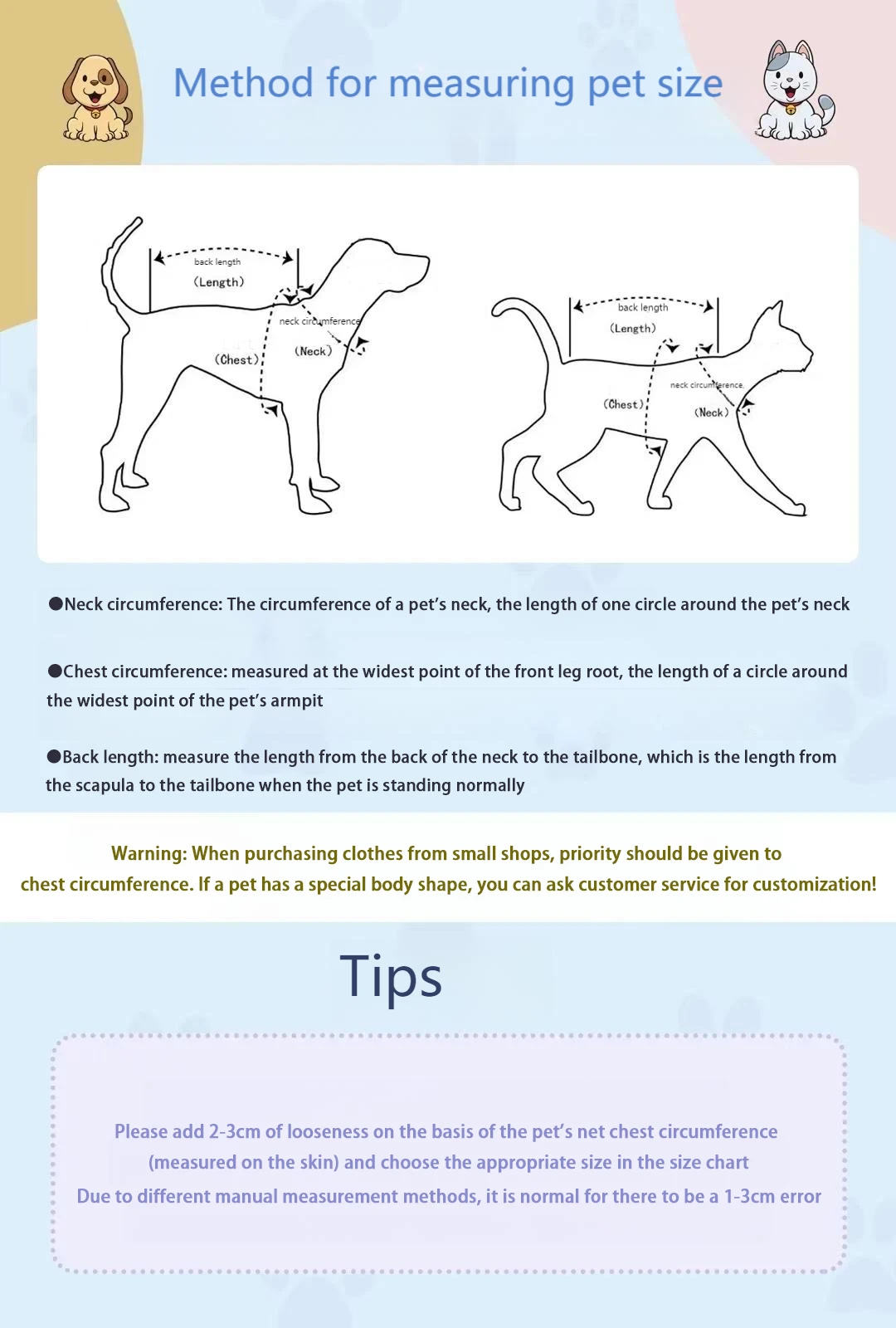 Method for measuring pet size

back length
(Length)
neck circumference
(Neck)
(Chest)

back length
(Length)
neck circumference
(Neck)
(Chest)

●Neck circumference: The circumference of a pet's neck, the length of one circle around the pet's neck

●Chest circumference: measured at the widest point of the front leg root, the length of a circle around the widest point of the pet's armpit

●Back length: measure the length from the back of the neck to the tailbone, which is the length from the scapula to the tailbone when the pet is standing normally

Warning: When purchasing clothes from small shops, priority should be given to chest circumference. If a pet has a special body shape, you can ask customer service for customization!

Tips

Please add 2-3cm of looseness on the basis of the pet's net chest circumference (measured on the skin) and choose the appropriate size in the size chart
Due to different manual measurement methods, it is normal for there to be a 1-3cm error