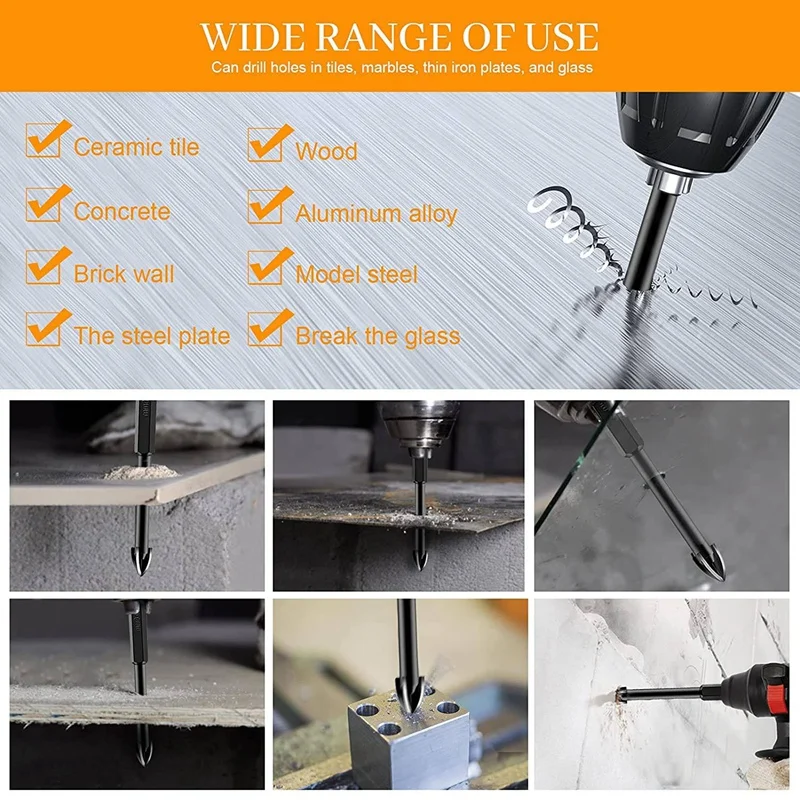 WIDE RANGE OF USE
Can drill holes in tiles, marbles, thin iron plates, and glass

Ceramic tile
Concrete
Brick wall
The steel plate

Wood
Aluminum alloy
Model steel
Break the glass