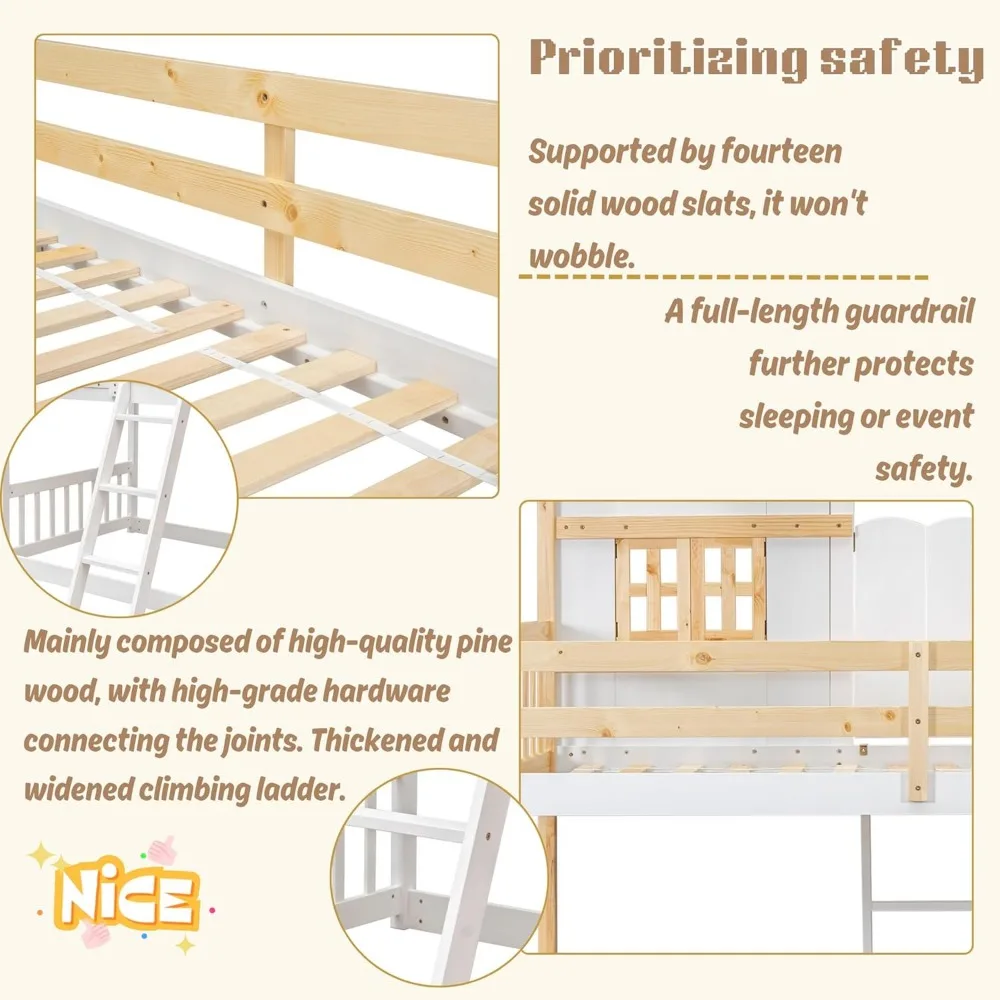 Prioritizing safety

Supported by fourteen solid wood slats, it won't wobble.

A full-length guardrail further protects sleeping or event safety.

Mainly composed of high-quality pine wood, with high-grade hardware connecting the joints. Thickened and widened climbing ladder.

NiCE