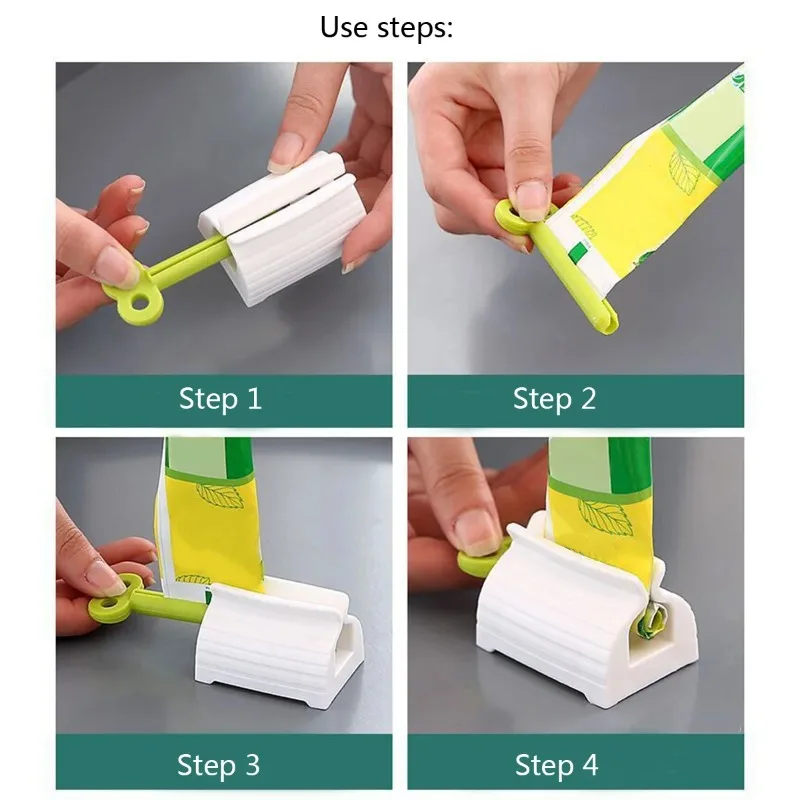 Use steps:

Step 1

Step 2

Step 3

Step 4