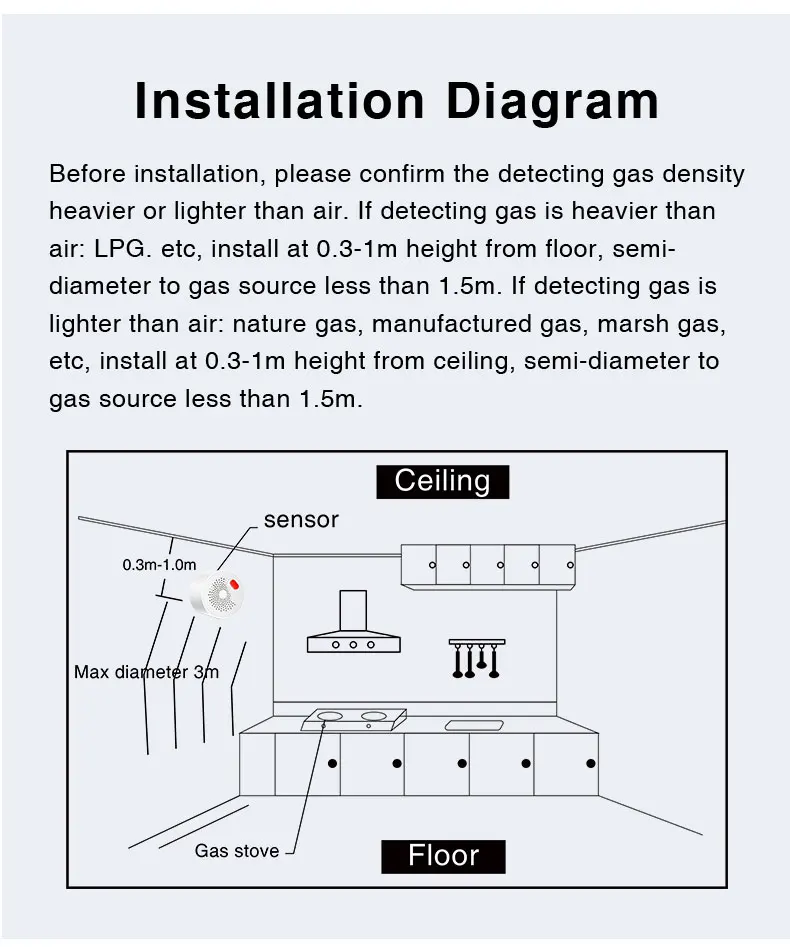 Installation Diagram

Before installation, please confirm the detecting gas density heavier or lighter than air. If detecting gas is heavier than air: LPG. etc, install at 0.3-1m height from floor, semi-diameter to gas source less than 1.5m. If detecting gas is lighter than air: nature gas, manufactured gas, marsh gas, etc, install at 0.3-1m height from ceiling, semi-diameter to gas source less than 1.5m.

Ceiling

sensor

0.3m-1.0m

Max diameter 3m

Gas stove

Floor