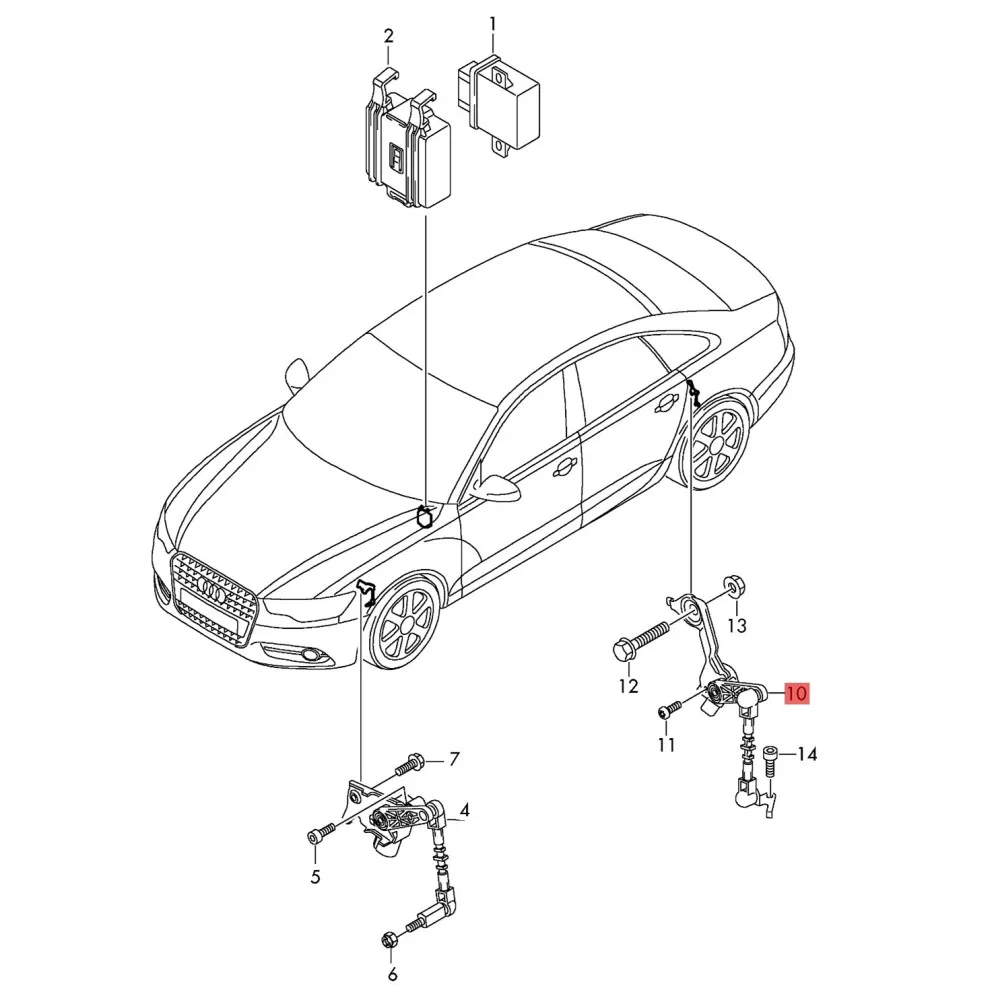 2
1
13
12
10
11
14
7
4
5
6