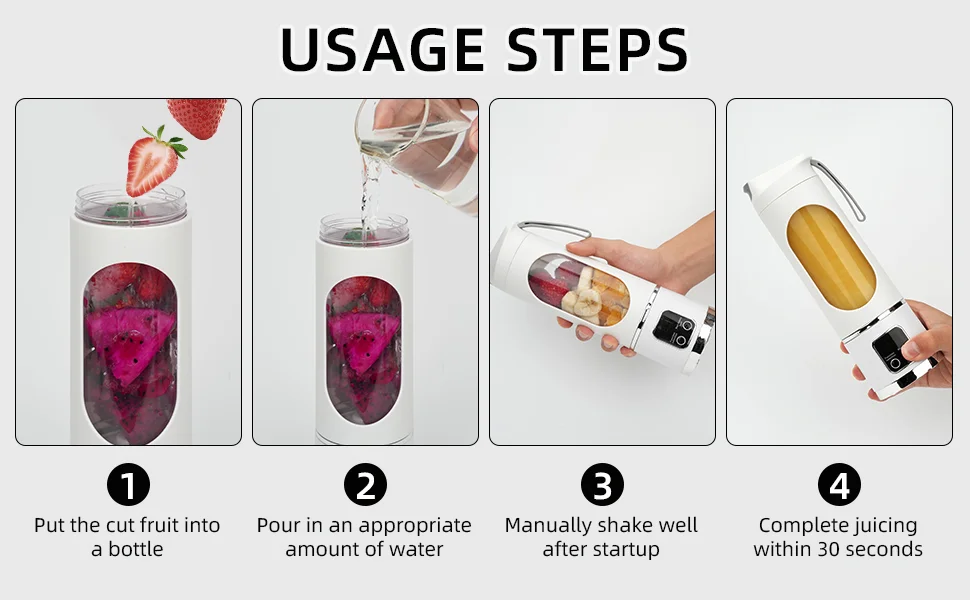 USAGE STEPS

1
Put the cut fruit into a bottle

2
Pour in an appropriate amount of water

3
Manually shake well after startup

4
Complete juicing within 30 seconds