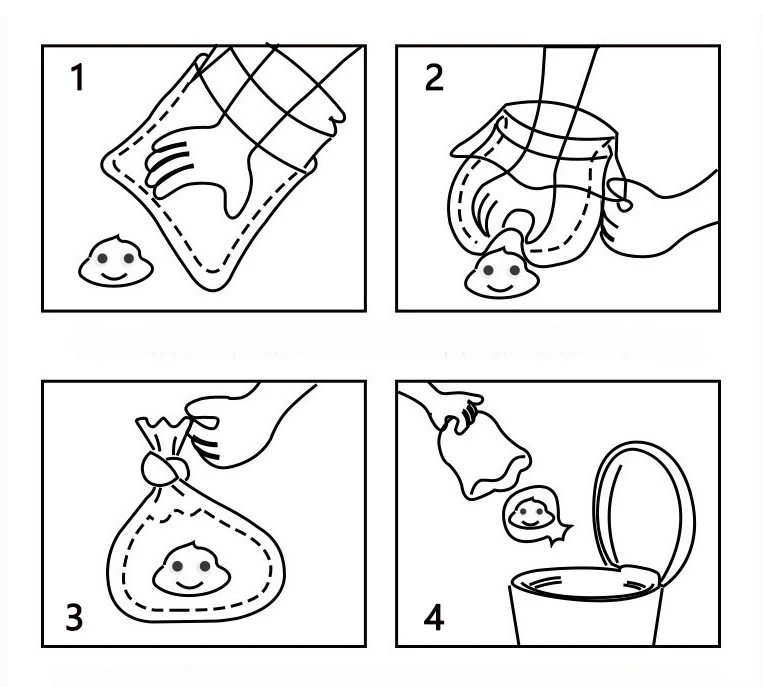 1
2
3
4