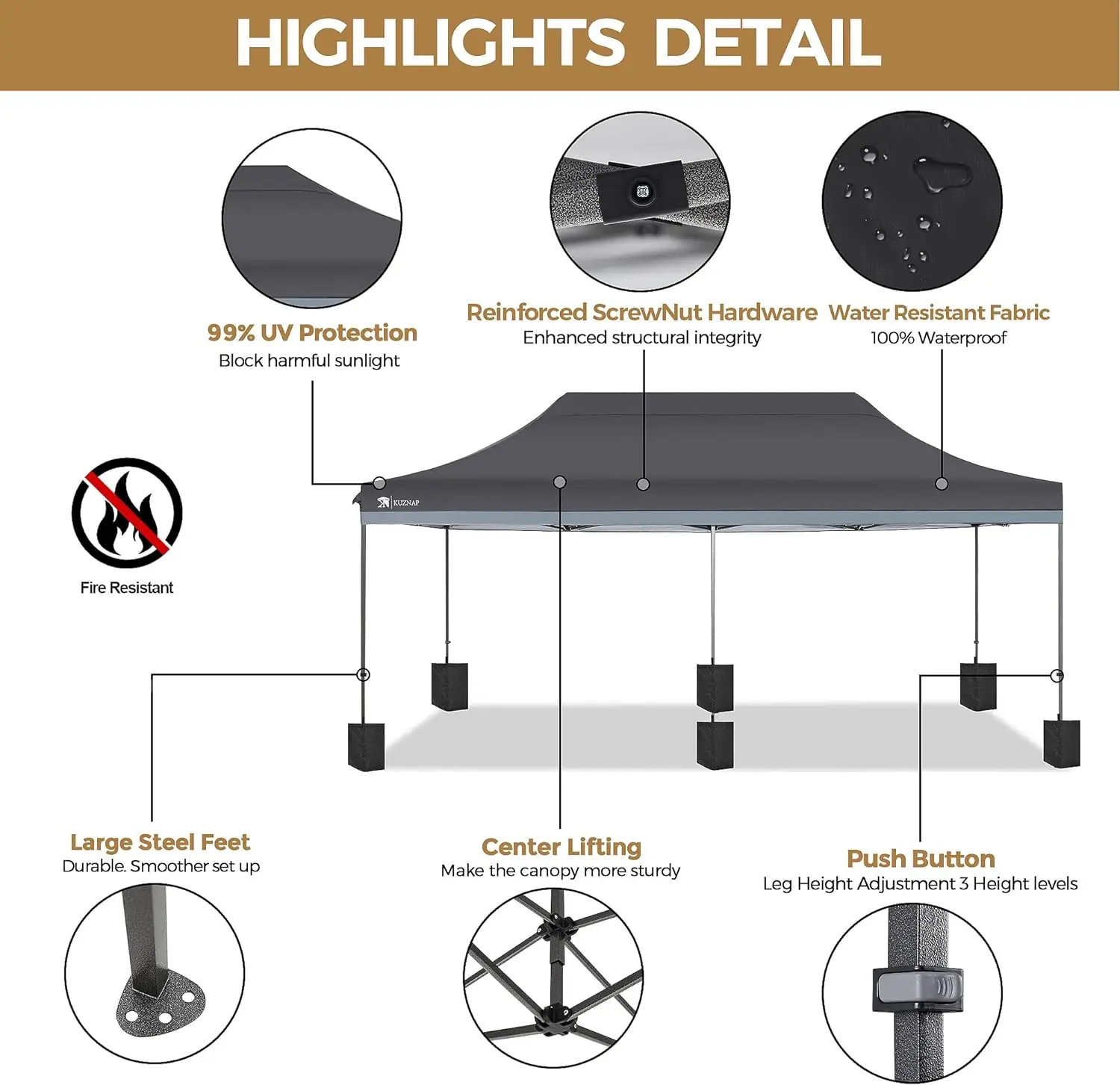 HIGHLIGHTS DETAIL

99% UV Protection
Block harmful sunlight

Reinforced ScrewNut Hardware
Enhanced structural integrity

Water Resistant Fabric
100% Waterproof

Fire Resistant

KUZNAP

Large Steel Feet
Durable. Smoother set up

Center Lifting
Make the canopy more sturdy

Push Button
Leg Height Adjustment 3 Height levels