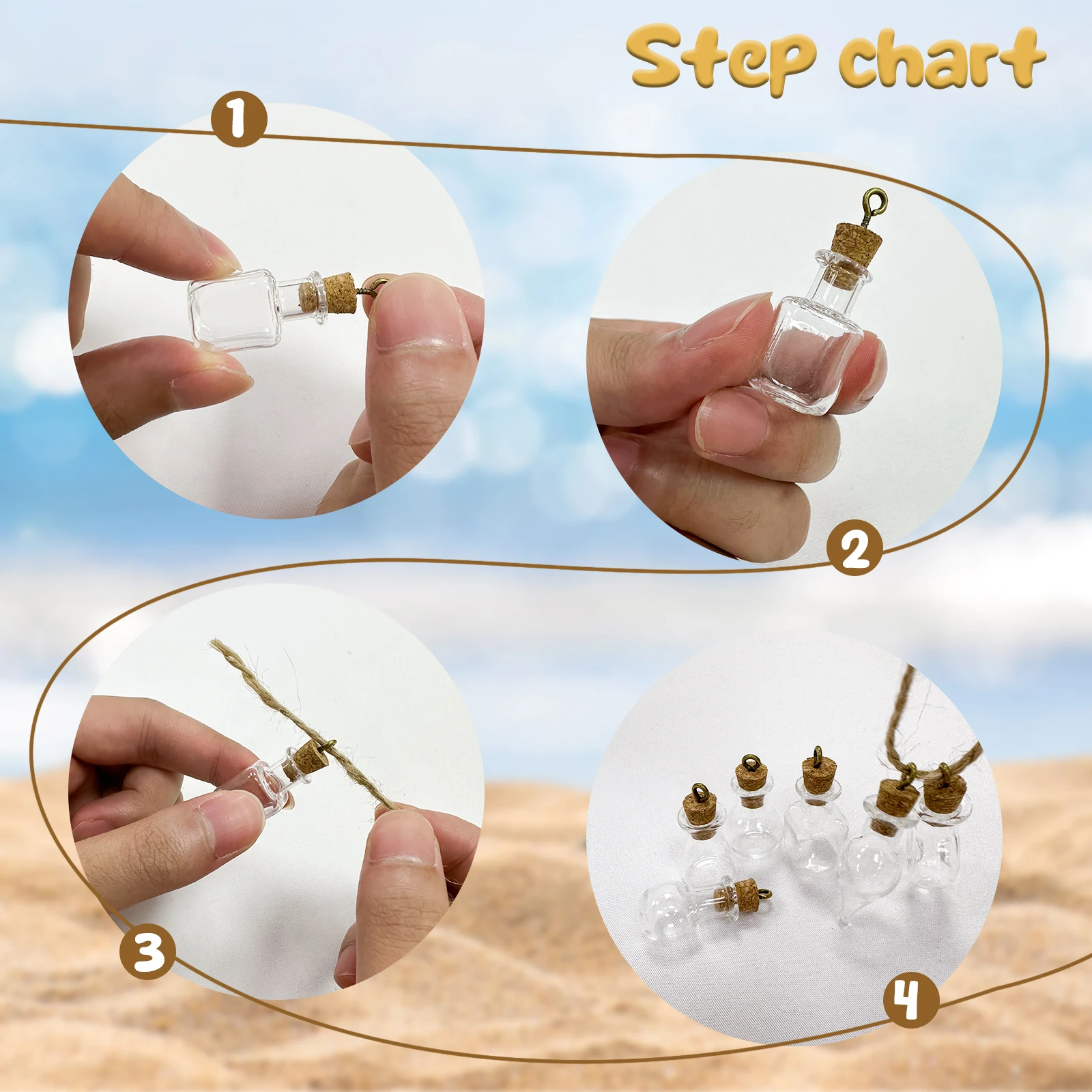 Step chart

1

2

3

4