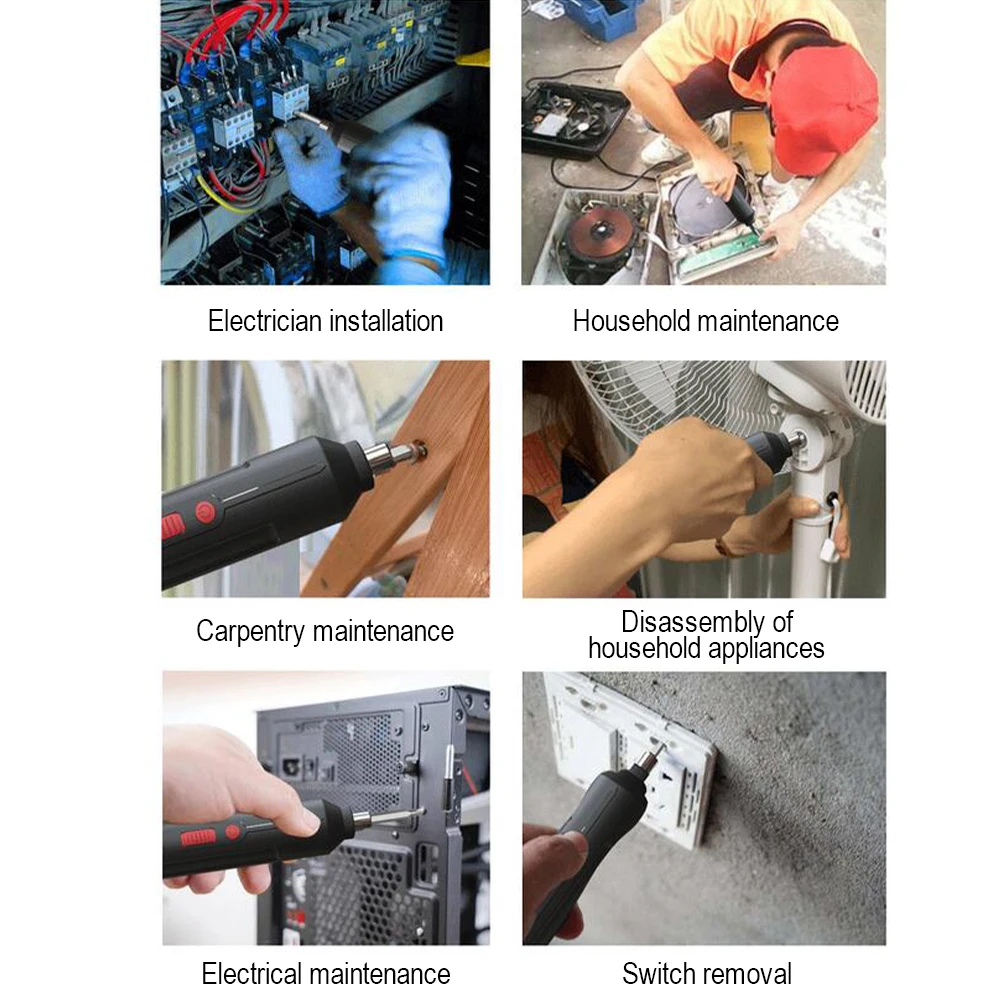 Electrician installation

Household maintenance

Carpentry maintenance

Disassembly of household appliances

Electrical maintenance

Switch removal