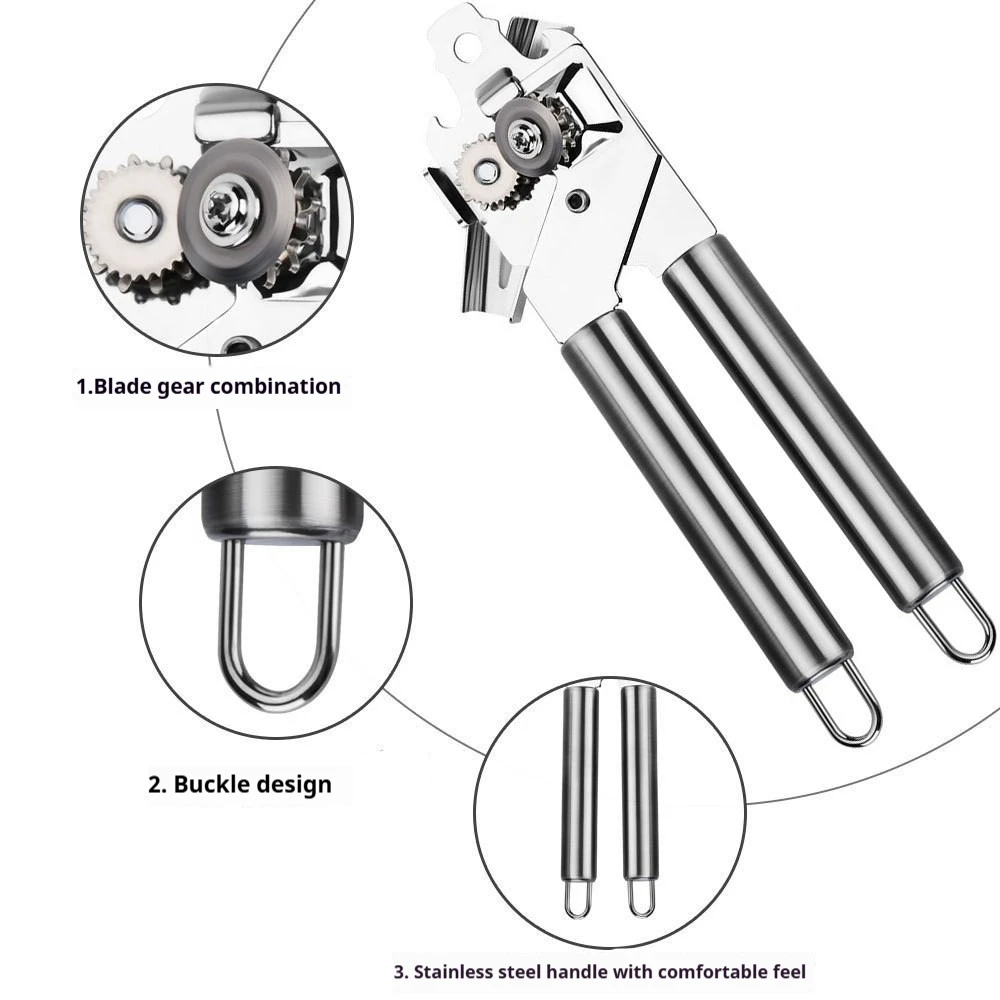 1.Blade gear combination

2. Buckle design

3. Stainless steel handle with comfortable feel