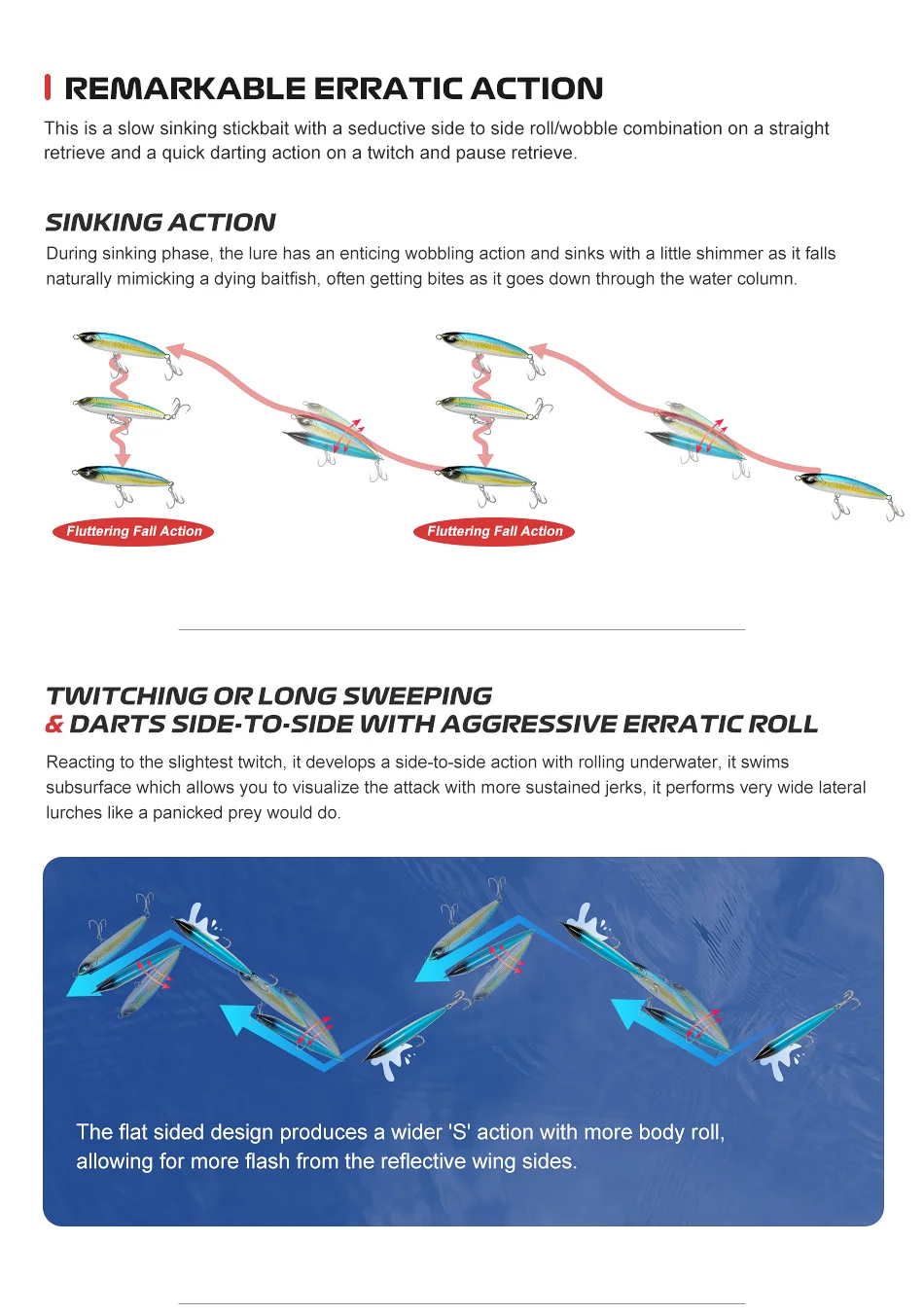 REMARKABLE ERRATIC ACTION

This is a slow sinking stickbait with a seductive side to side roll/wobble combination on a straight retrieve and a quick darting action on a twitch and pause retrieve.

SINKING ACTION

During sinking phase, the lure has an enticing wobbling action and sinks with a little shimmer as it falls naturally mimicking a dying baitfish, often getting bites as it goes down through the water column.

Fluttering Fall Action

Fluttering Fall Action

TWITCHING OR LONG SWEEPING
& DARTS SIDE-TO-SIDE WITH AGGRESSIVE ERRATIC ROLL

Reacting to the slightest twitch, it develops a side-to-side action with rolling underwater, it swims subsurface which allows you to visualize the attack with more sustained jerks, it performs very wide lateral lurches like a panicked prey would do.

The flat sided design produces a wider 'S' action with more body roll, allowing for more flash from the reflective wing sides.