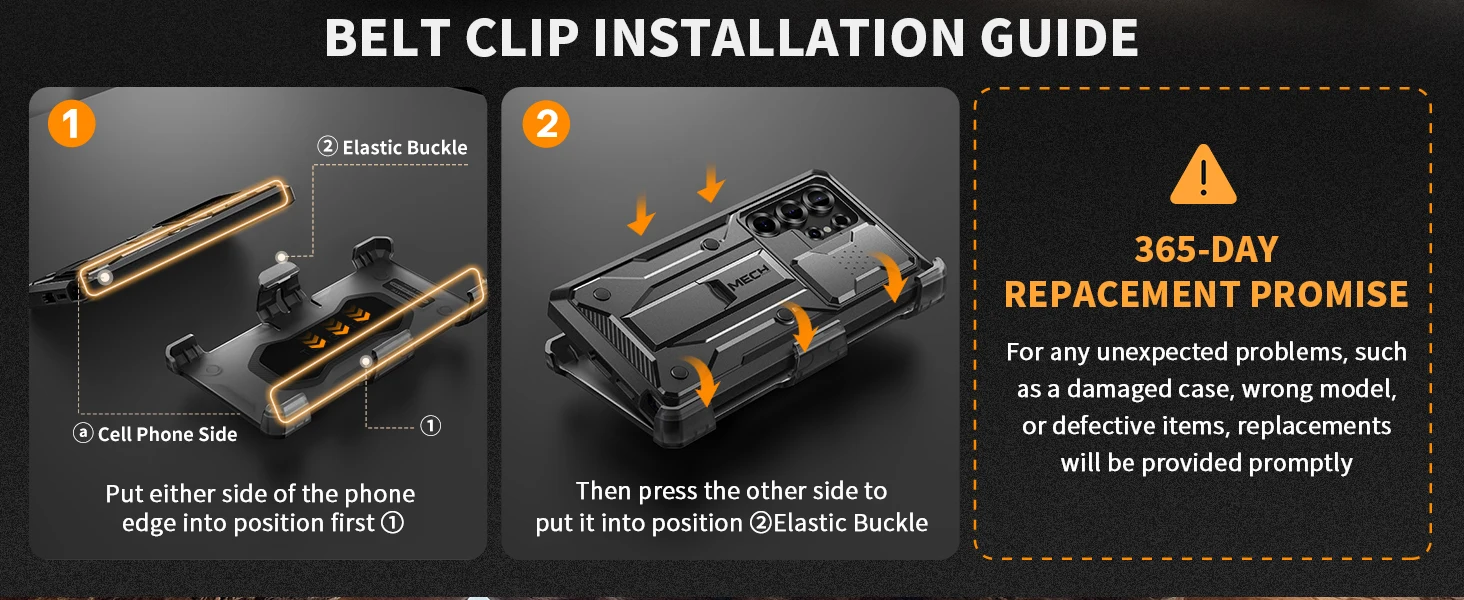 BELT CLIP INSTALLATION GUIDE

1

② Elastic Buckle

ⓐ Cell Phone Side

①

Put either side of the phone edge into position first ①

2

MECH

Then press the other side to put it into position ②Elastic Buckle

365-DAY REPACEMENT PROMISE

For any unexpected problems, such as a damaged case, wrong model, or defective items, replacements will be provided promptly