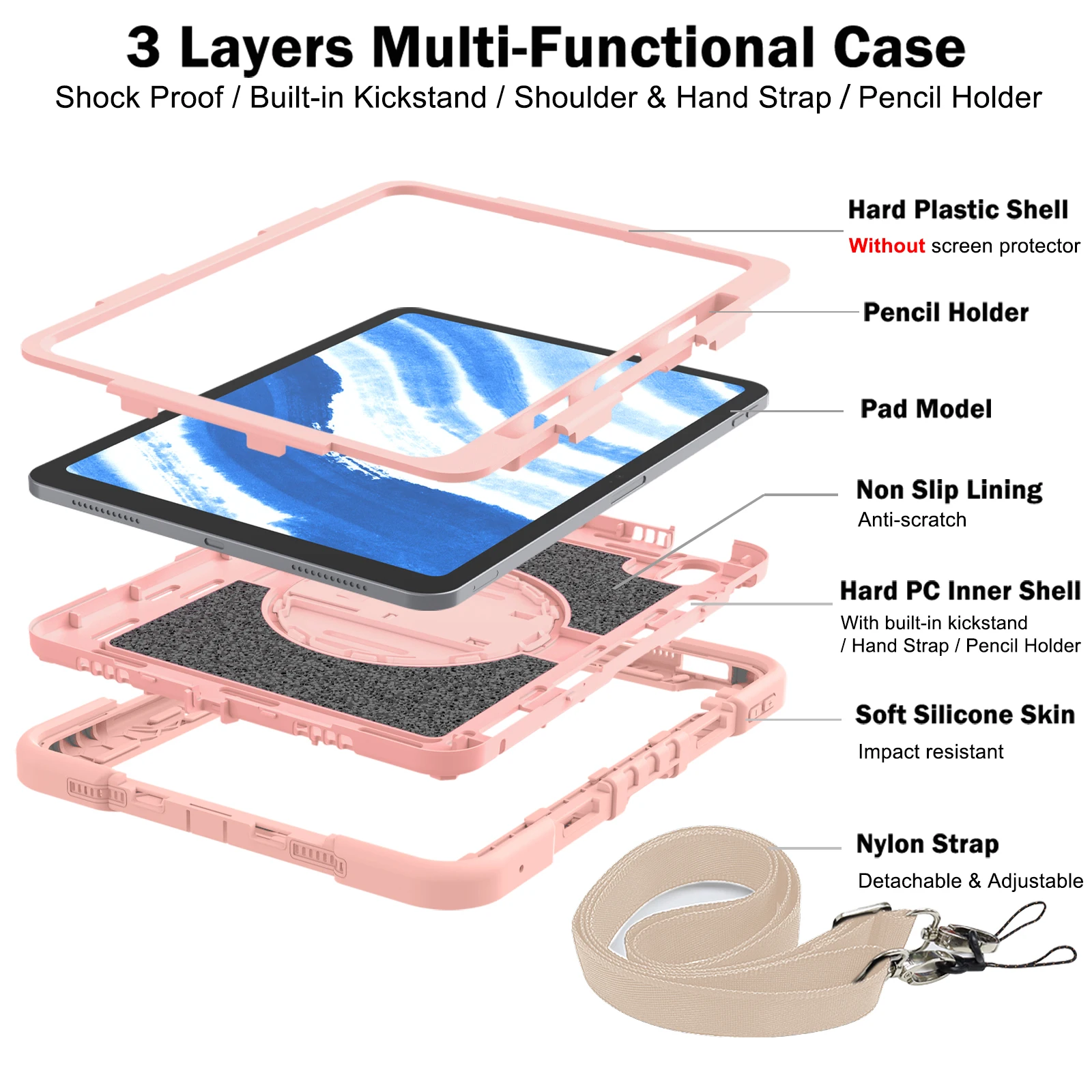 3 Layers Multi-Functional Case
Shock Proof / Built-in Kickstand / Shoulder & Hand Strap / Pencil Holder

Hard Plastic Shell
Without screen protector

Pencil Holder

Pad Model

Non Slip Lining
Anti-scratch

Hard PC Inner Shell
With built-in kickstand / Hand Strap / Pencil Holder

Soft Silicone Skin
Impact resistant

Nylon Strap
Detachable & Adjustable