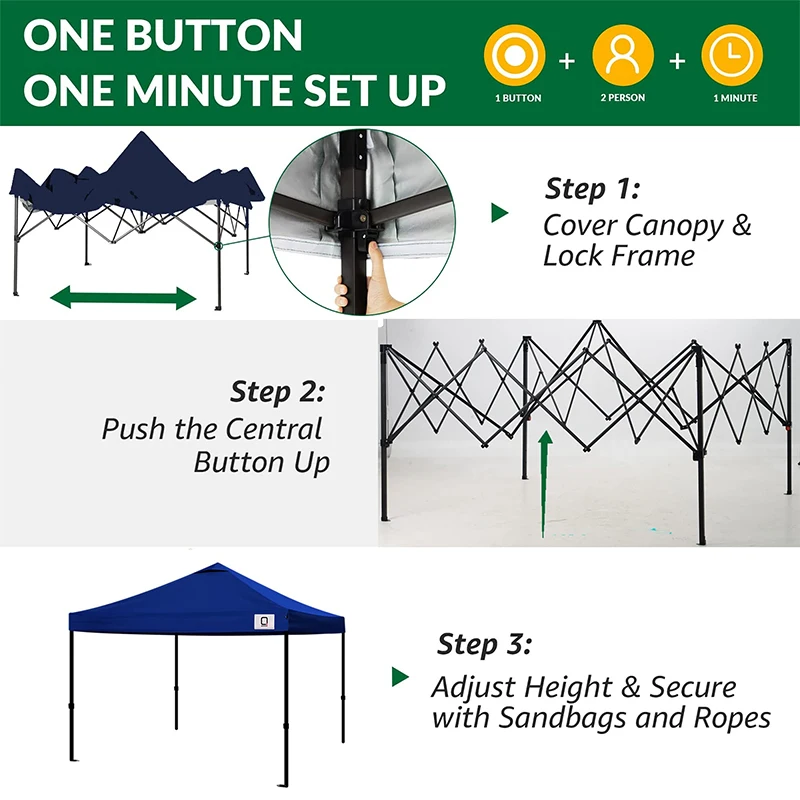 ONE BUTTON
ONE MINUTE SET UP

1 BUTTON + 2 PERSON + 1 MINUTE

Step 1:
Cover Canopy & Lock Frame

Step 2:
Push the Central Button Up

Step 3:
Adjust Height & Secure with Sandbags and Ropes