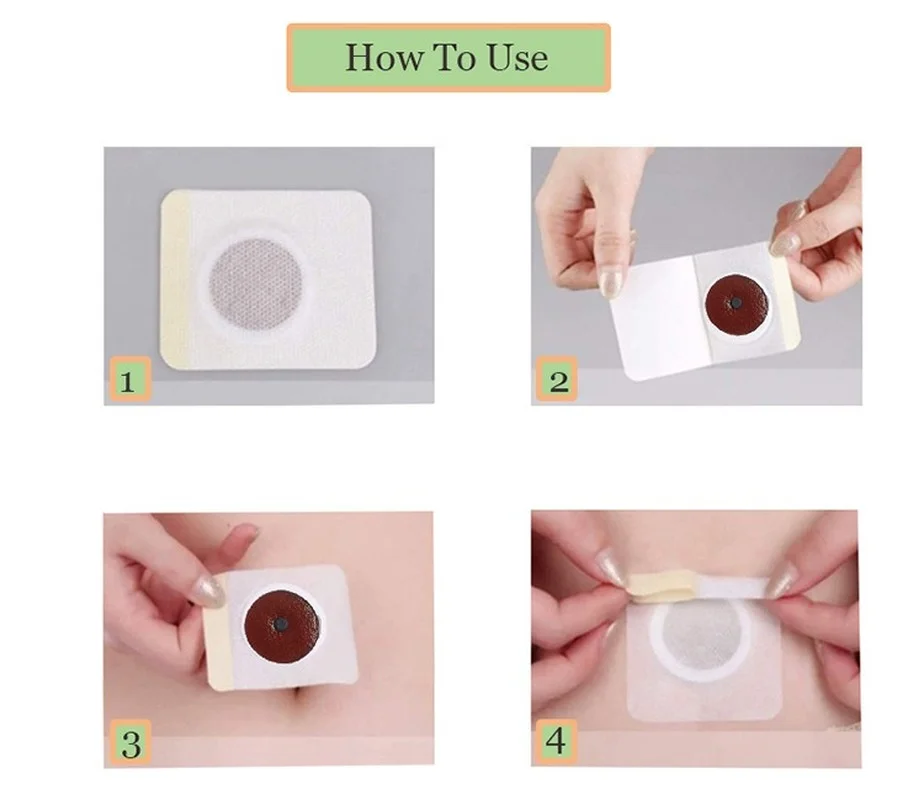 How To Use

1

2

3

4