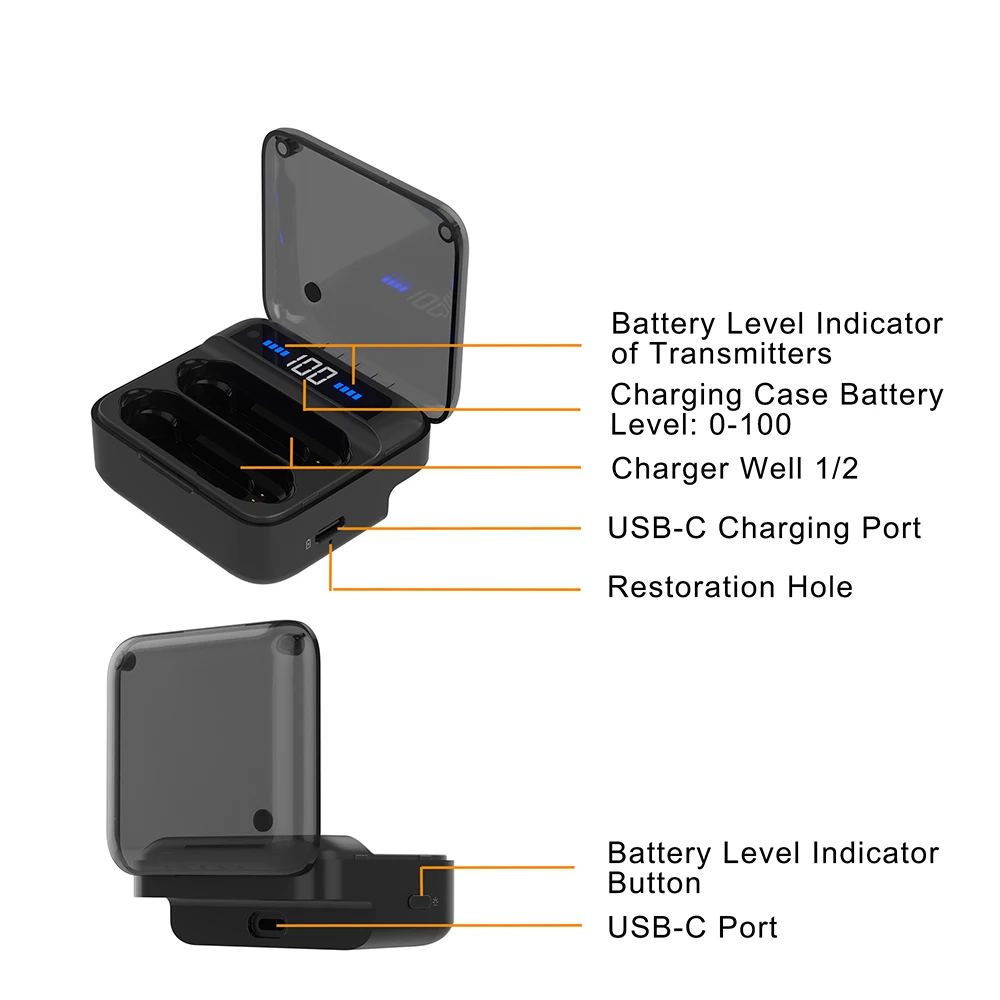 100

Battery Level Indicator of Transmitters

Charging Case Battery Level: 0-100

Charger Well 1/2

USB-C Charging Port

Restoration Hole

Battery Level Indicator Button

USB-C Port