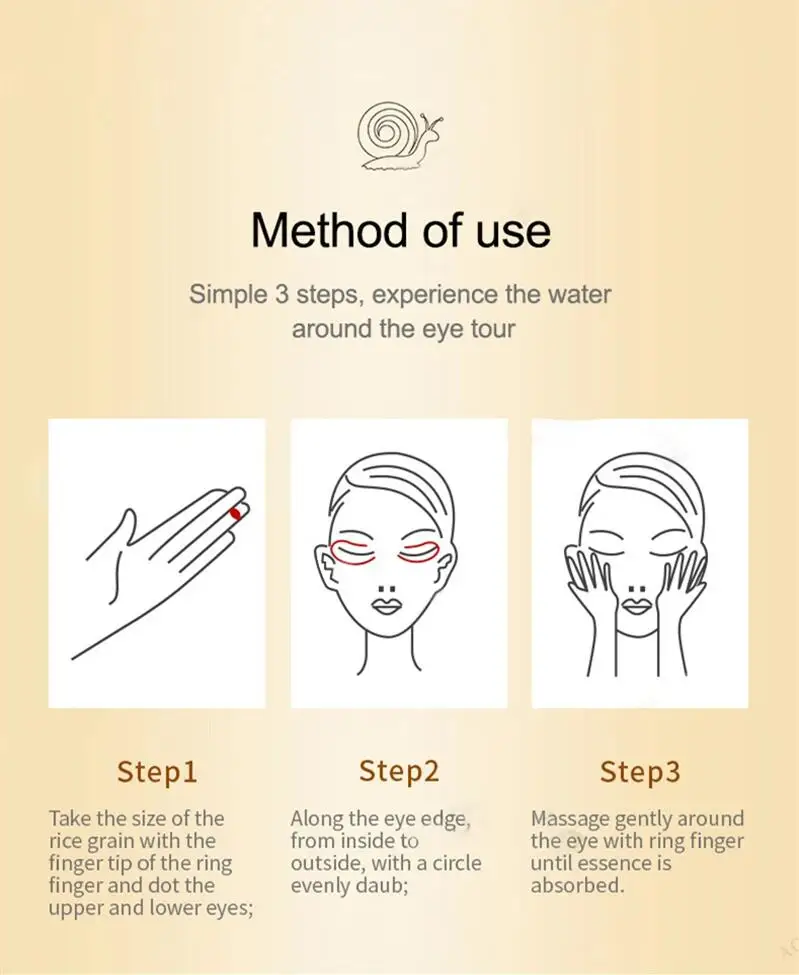 Method of use

Simple 3 steps, experience the water around the eye tour

Step1

Take the size of the rice grain with the finger tip of the ring finger and dot the upper and lower eyes;

Step2

Along the eye edge, from inside to outside, with a circle evenly daub;

Step3

Massage gently around the eye with ring finger until essence is absorbed.