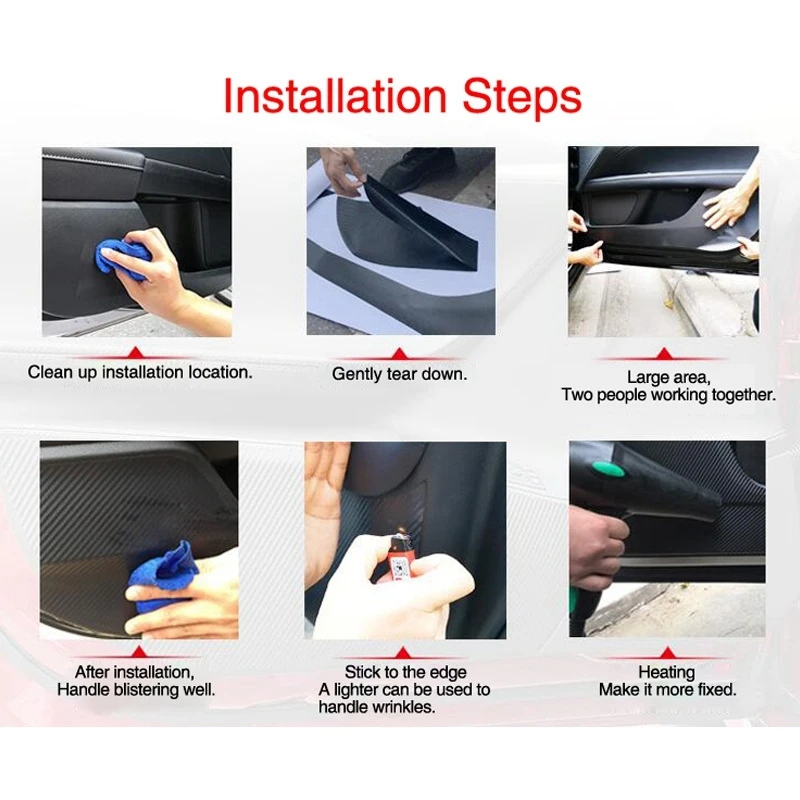 Installation Steps

Clean up installation location.

Gently tear down.

Large area,
Two people working together.

After installation,
Handle blistering well.

Stick to the edge
A lighter can be used to handle wrinkles.

Heating
Make it more fixed.