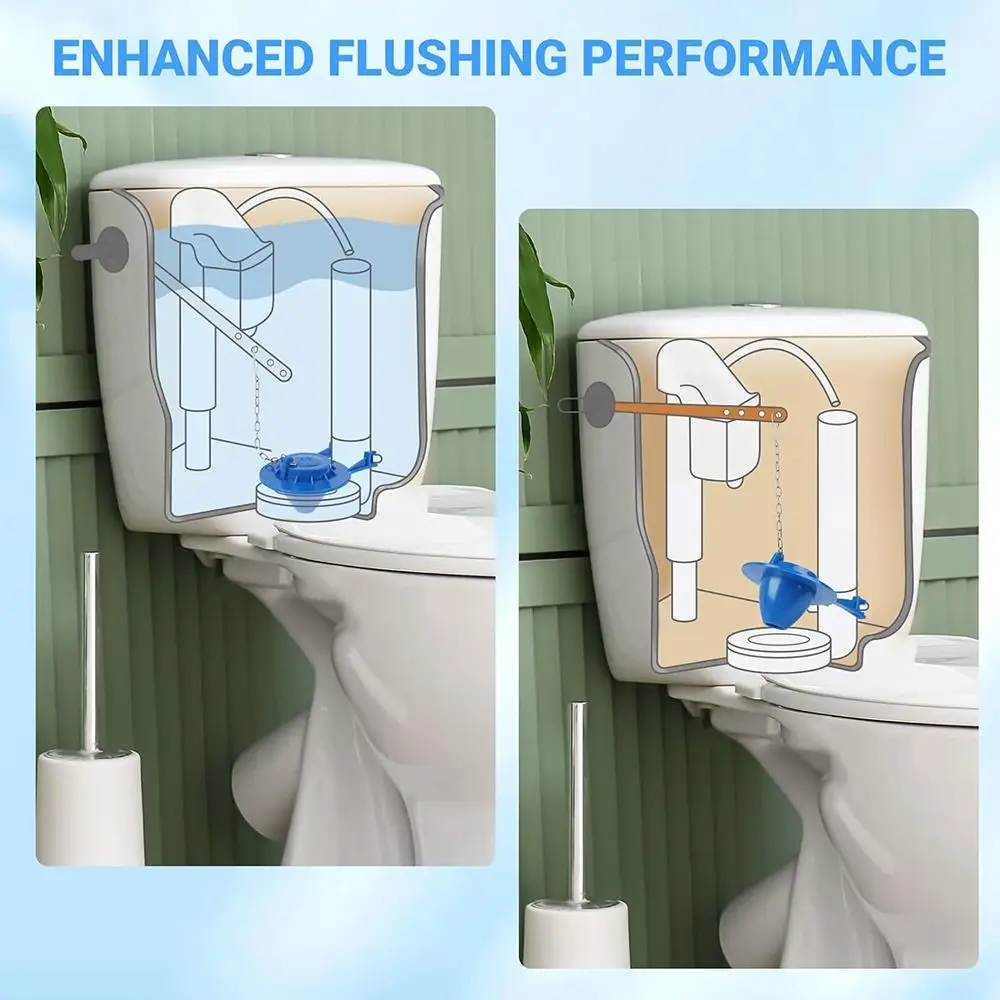 ENHANCED FLUSHING PERFORMANCE