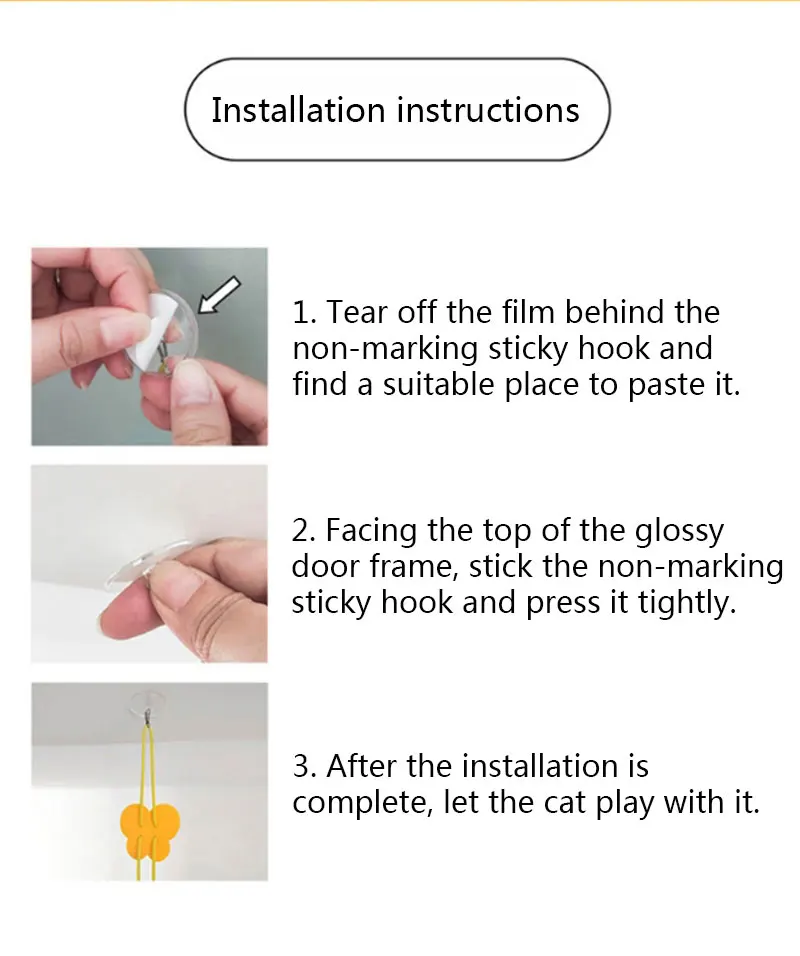 Installation instructions

1. Tear off the film behind the non-marking sticky hook and find a suitable place to paste it.

2. Facing the top of the glossy door frame, stick the non-marking sticky hook and press it tightly.

3. After the installation is complete, let the cat play with it.