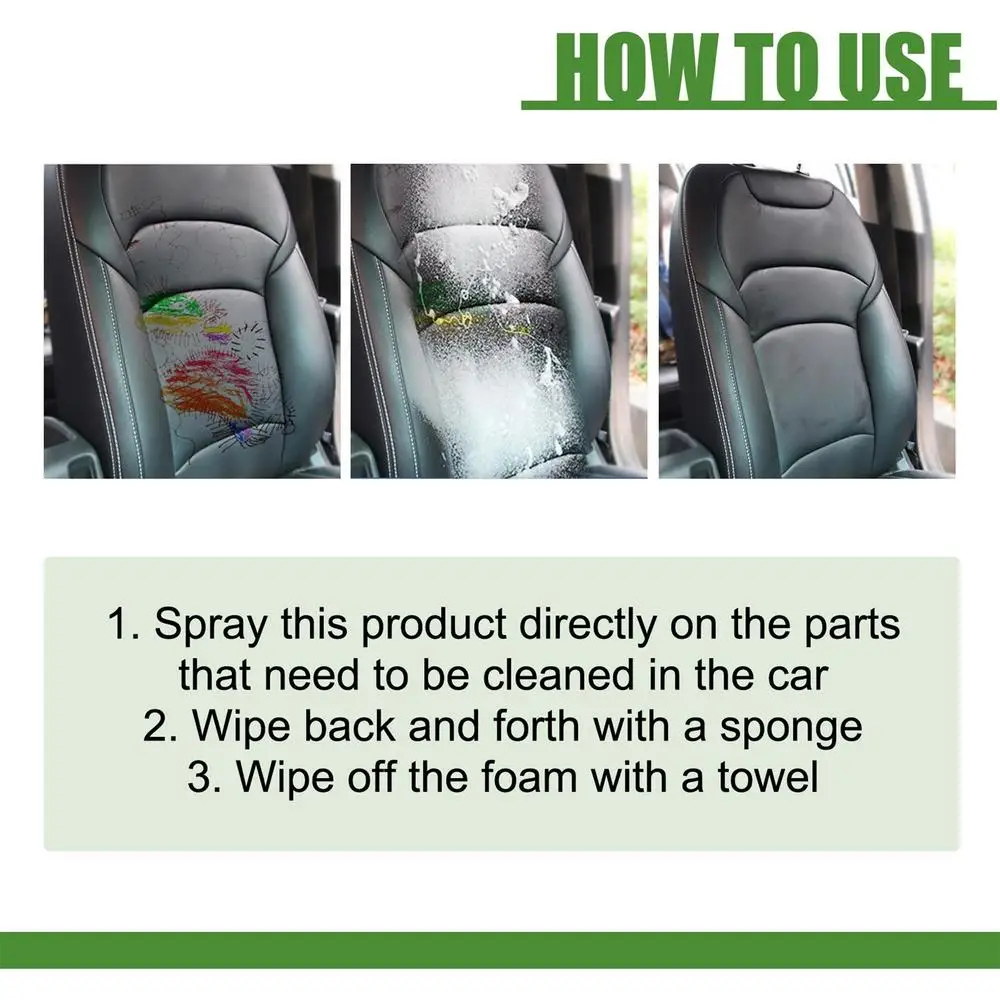 HOW TO USE

1. Spray this product directly on the parts that need to be cleaned in the car
2. Wipe back and forth with a sponge
3. Wipe off the foam with a towel