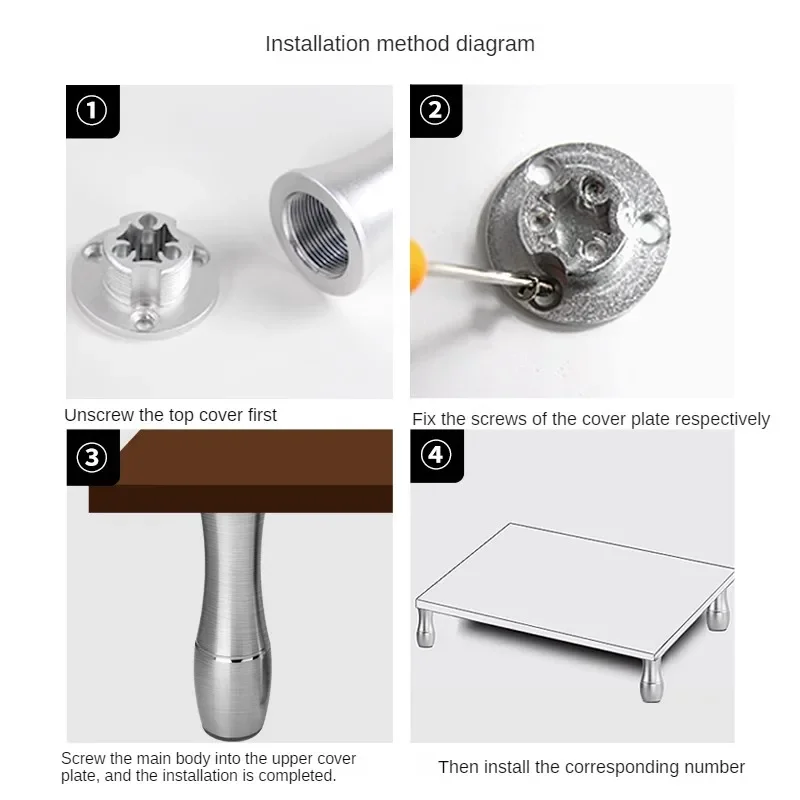 Installation method diagram

①

Unscrew the top cover first

②

Fix the screws of the cover plate respectively

③

Screw the main body into the upper cover plate, and the installation is completed.

④

Then install the corresponding number