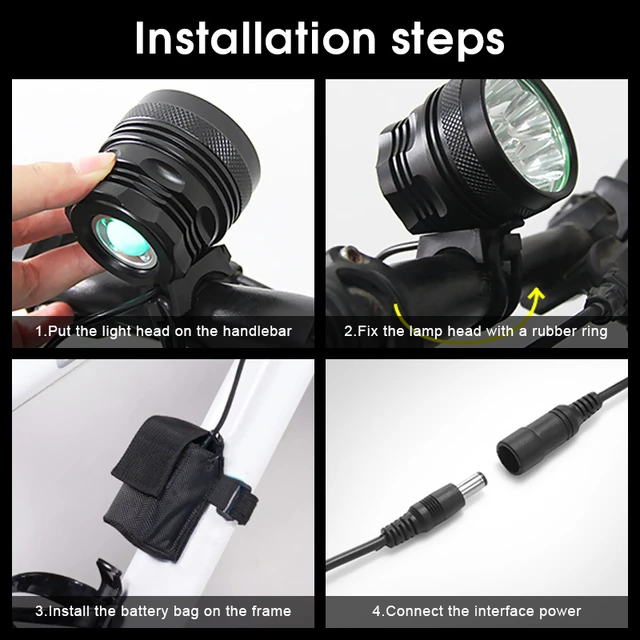 Installation steps

1.Put the light head on the handlebar

2.Fix the lamp head with a rubber ring

3.Install the battery bag on the frame

4.Connect the interface power