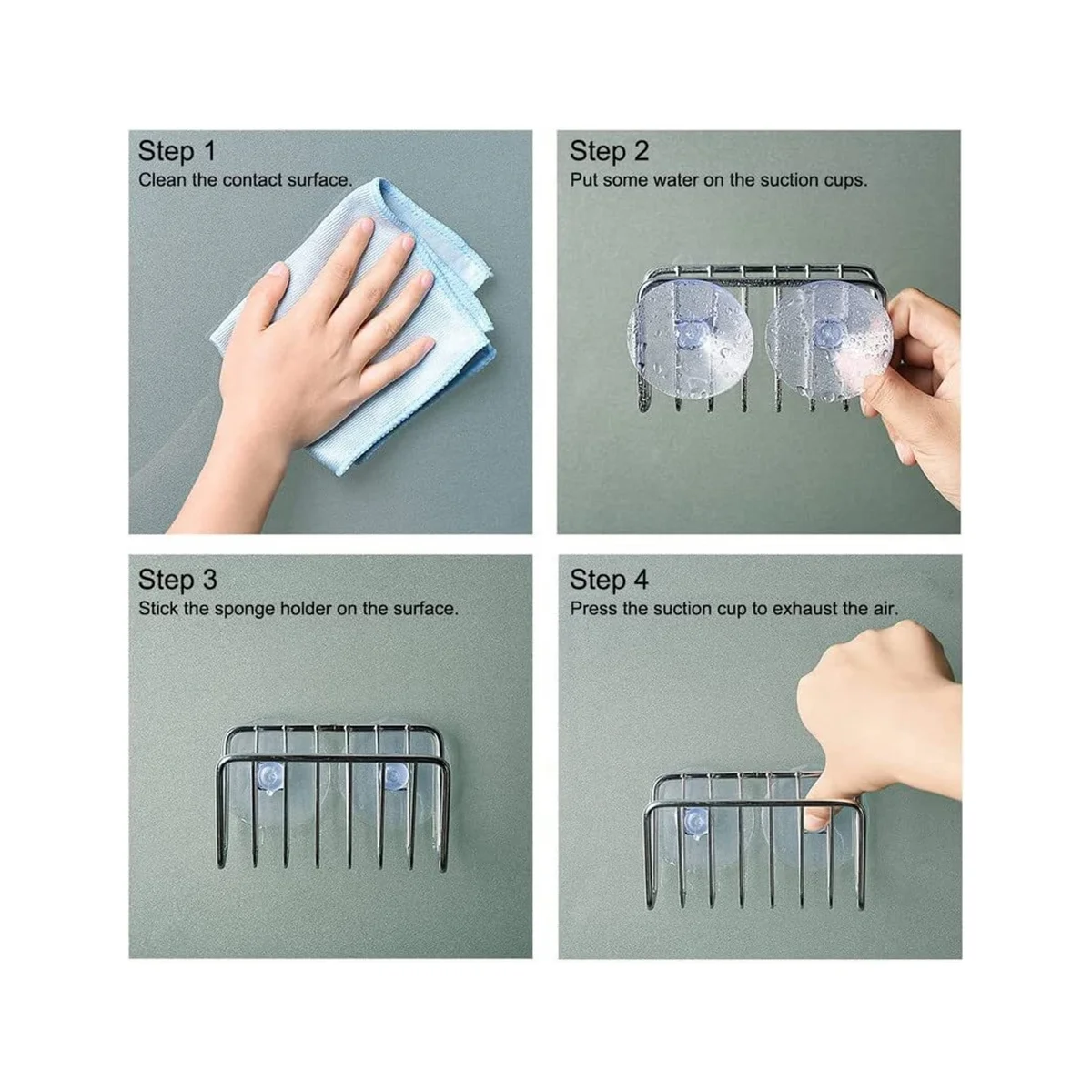 Step 1
Clean the contact surface.

Step 2
Put some water on the suction cups.

Step 3
Stick the sponge holder on the surface.

Step 4
Press the suction cup to exhaust the air.