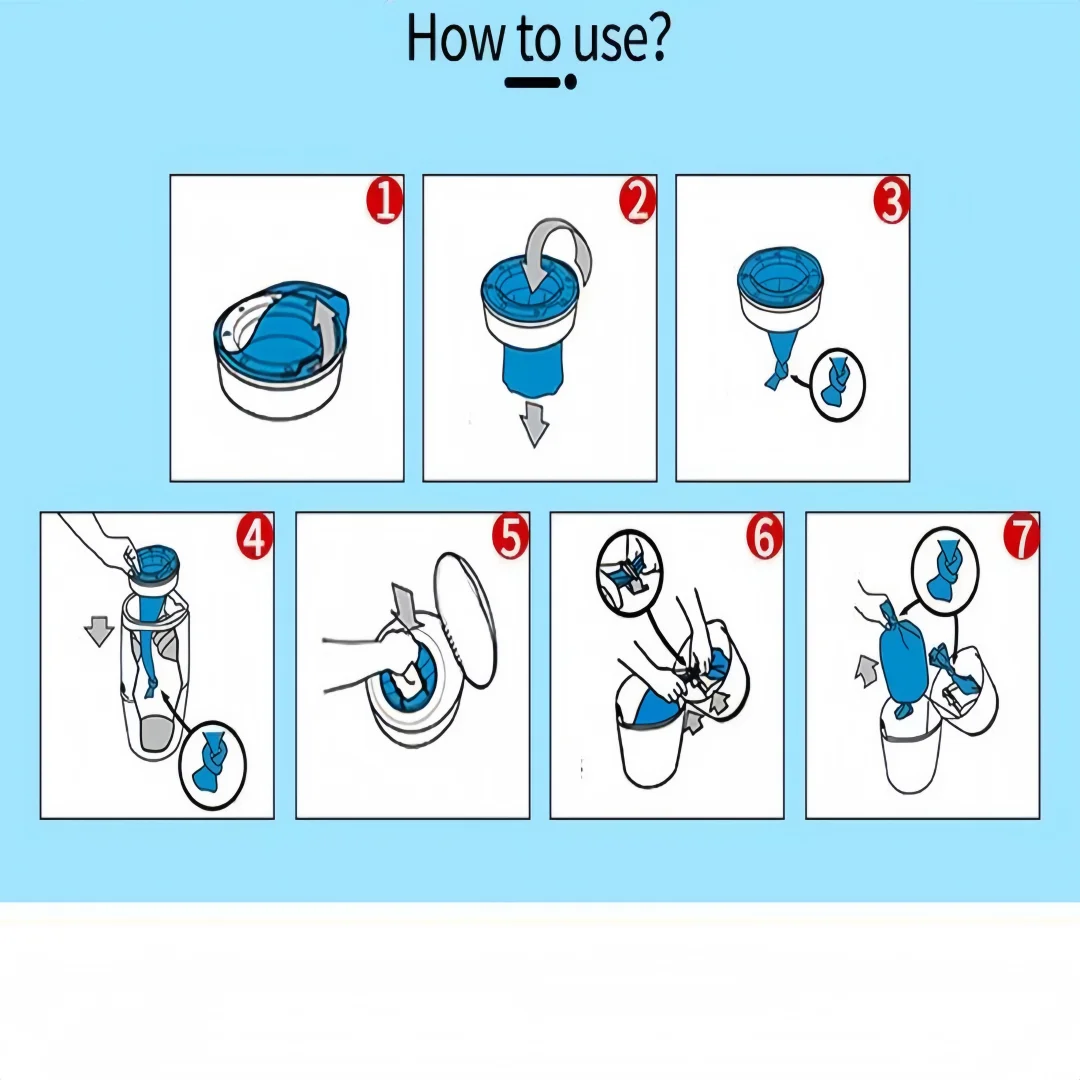 How to use?

1

2

3

4

5

6

7