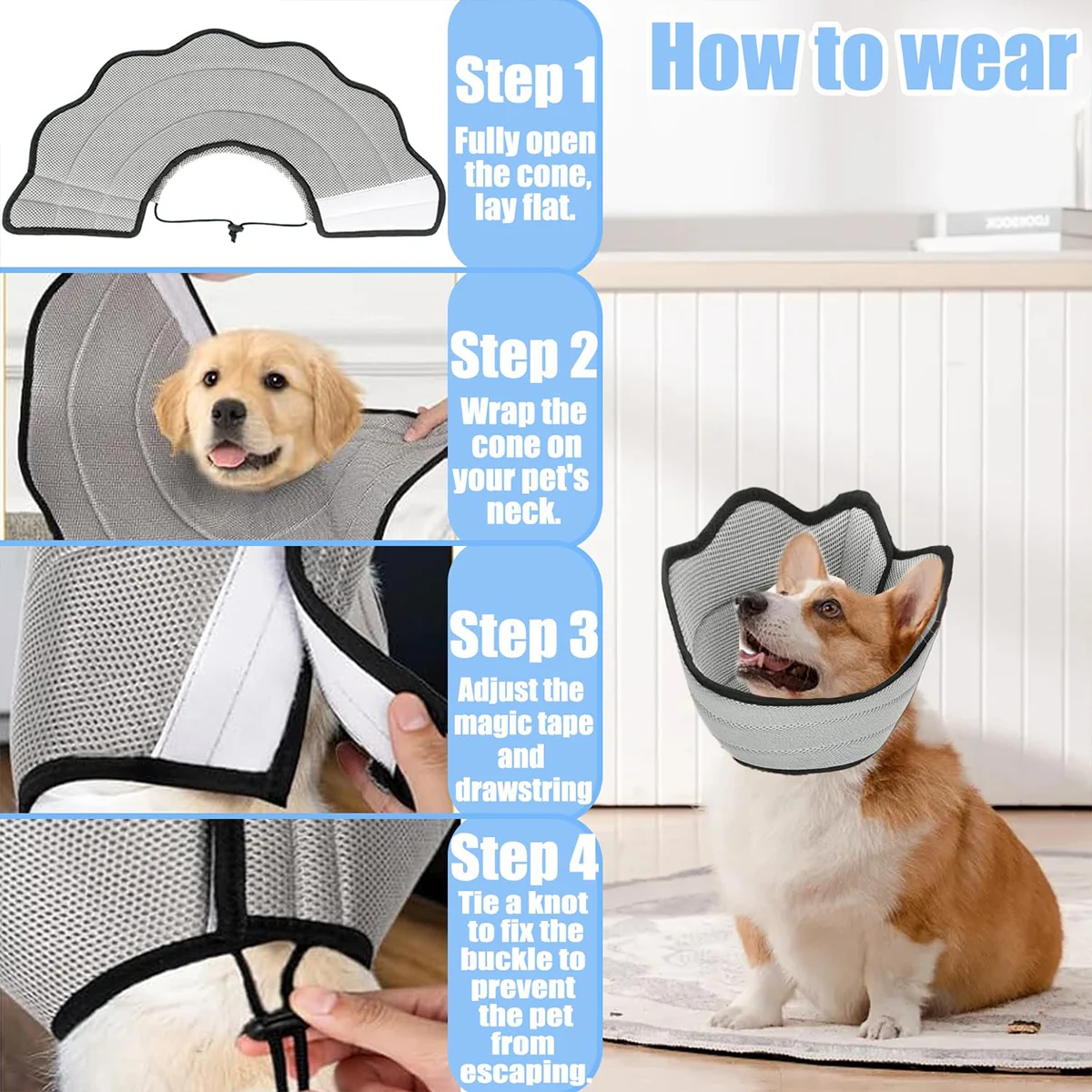 How to wear

Step 1
Fully open the cone, lay flat.

Step 2
Wrap the cone on your pet's neck.

Step 3
Adjust the magic tape and drawstring

Step 4
Tie a knot to fix the buckle to prevent the pet from escaping.