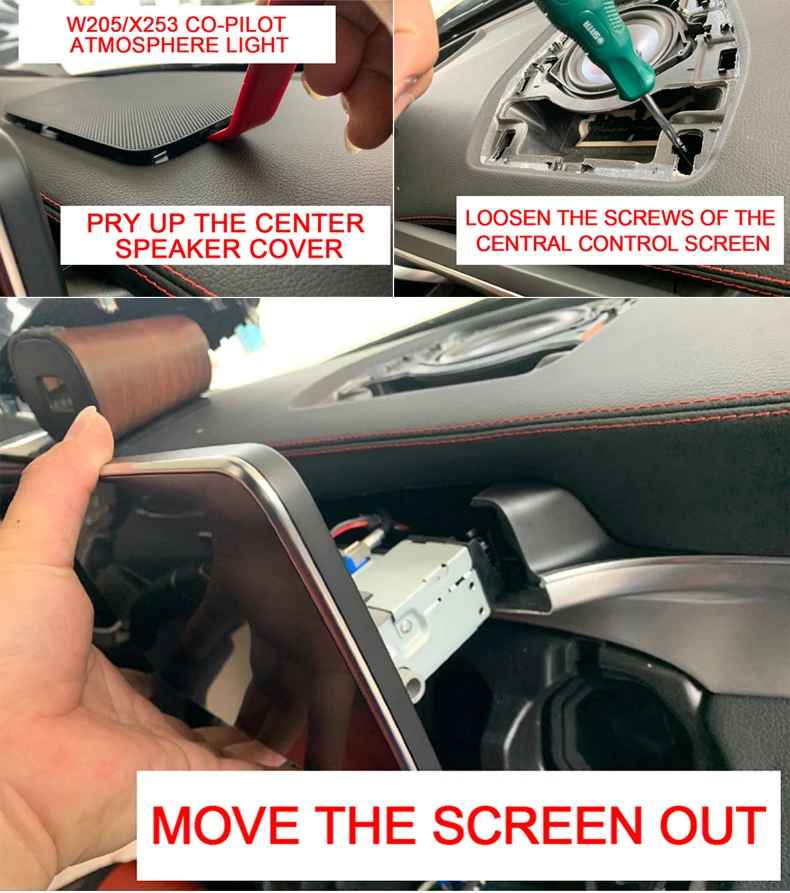 W205/X253 CO-PILOT ATMOSPHERE LIGHT

PRY UP THE CENTER SPEAKER COVER

LOOSEN THE SCREWS OF THE CENTRAL CONTROL SCREEN

MOVE THE SCREEN OUT