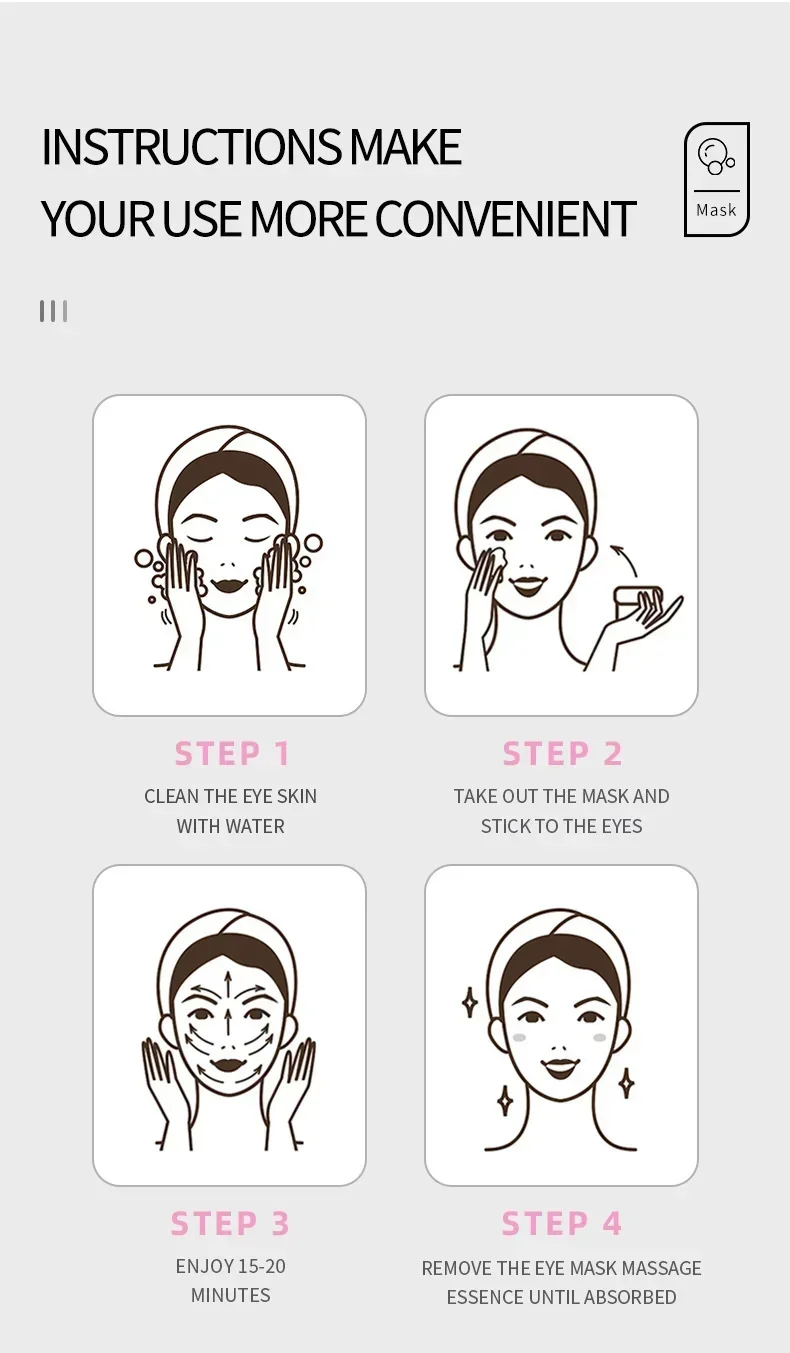 INSTRUCTIONS MAKE YOUR USE MORE CONVENIENT

Mask

STEP 1
CLEAN THE EYE SKIN WITH WATER

STEP 2
TAKE OUT THE MASK AND STICK TO THE EYES

STEP 3
ENJOY 15-20 MINUTES

STEP 4
REMOVE THE EYE MASK MASSAGE ESSENCE UNTIL ABSORBED