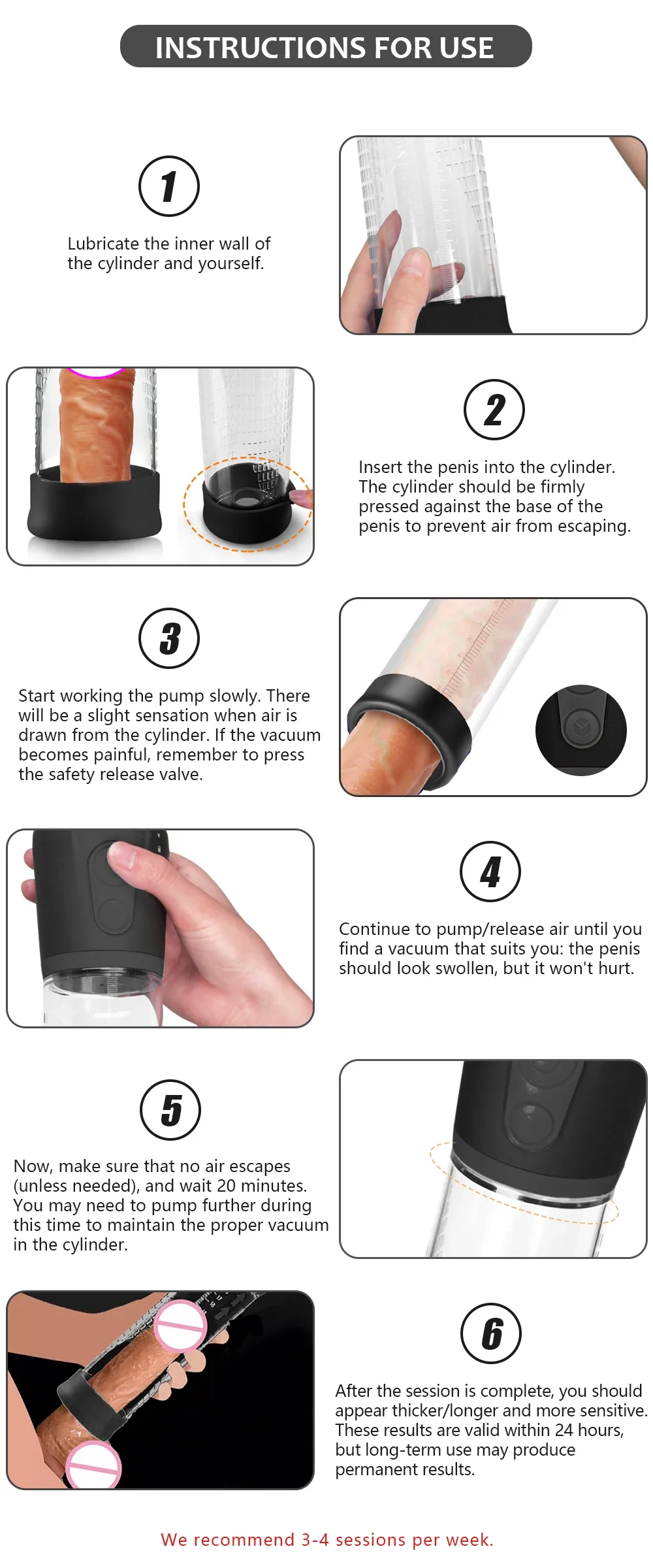 INSTRUCTIONS FOR USE

1

Lubricate the inner wall of the cylinder and yourself.

2

Insert the penis into the cylinder. The cylinder should be firmly pressed against the base of the penis to prevent air from escaping.

3

Start working the pump slowly. There will be a slight sensation when air is drawn from the cylinder. If the vacuum becomes painful, remember to press the safety release valve.

4

Continue to pump/release air until you find a vacuum that suits you: the penis should look swollen, but it won't hurt.

5

Now, make sure that no air escapes (unless needed), and wait 20 minutes. You may need to pump further during this time to maintain the proper vacuum in the cylinder.

6

After the session is complete, you should appear thicker/longer and more sensitive. These results are valid within 24 hours, but long-term use may produce permanent results.

We recommend 3-4 sessions per week.